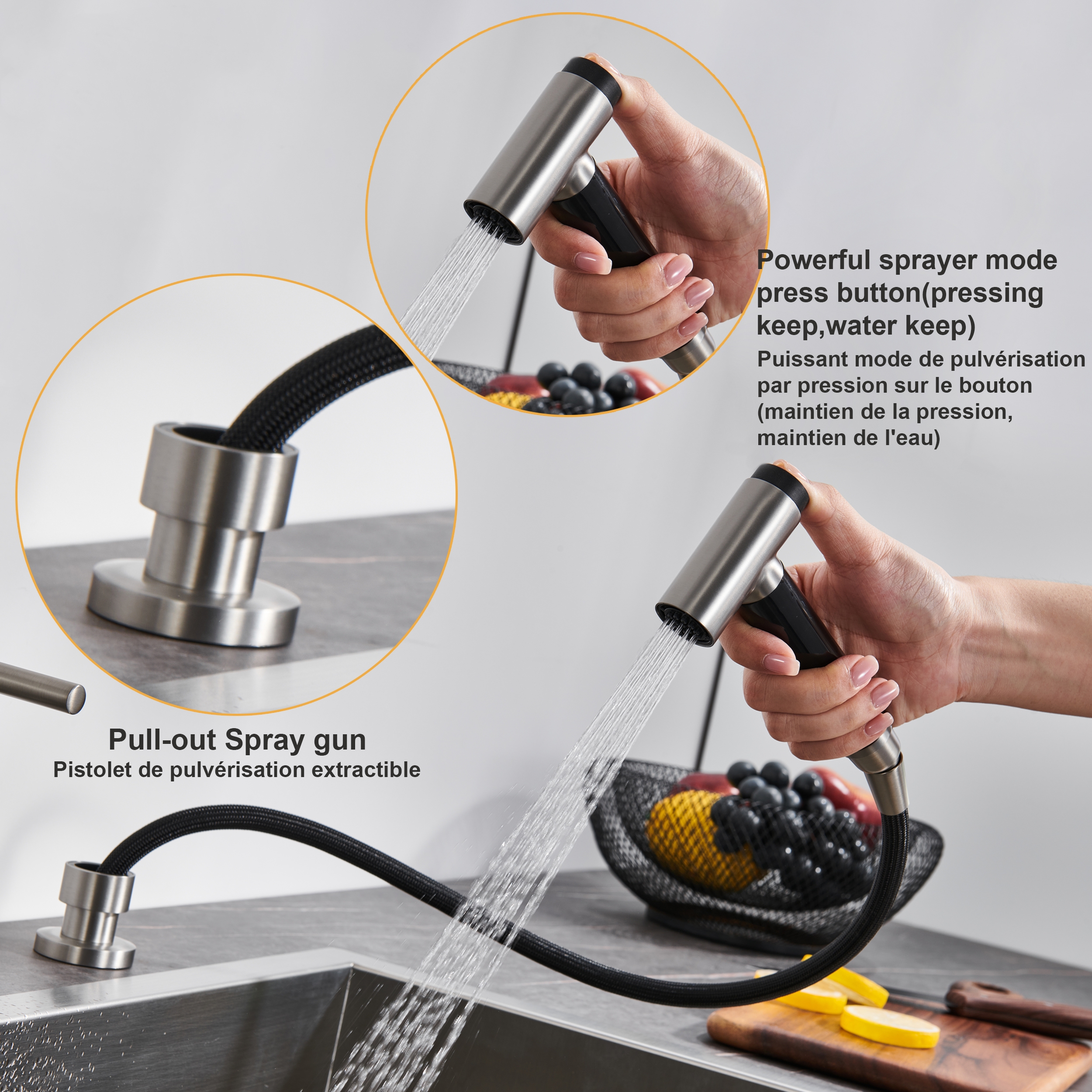 Powerful sprayer mode press button(pressing keep,water keep)

Puissant mode de pulvérisation par pression sur le bouton (maintien de la pression, maintien de l'eau)

Pull-out Spray gun

Pistolet de pulvérisation extractible