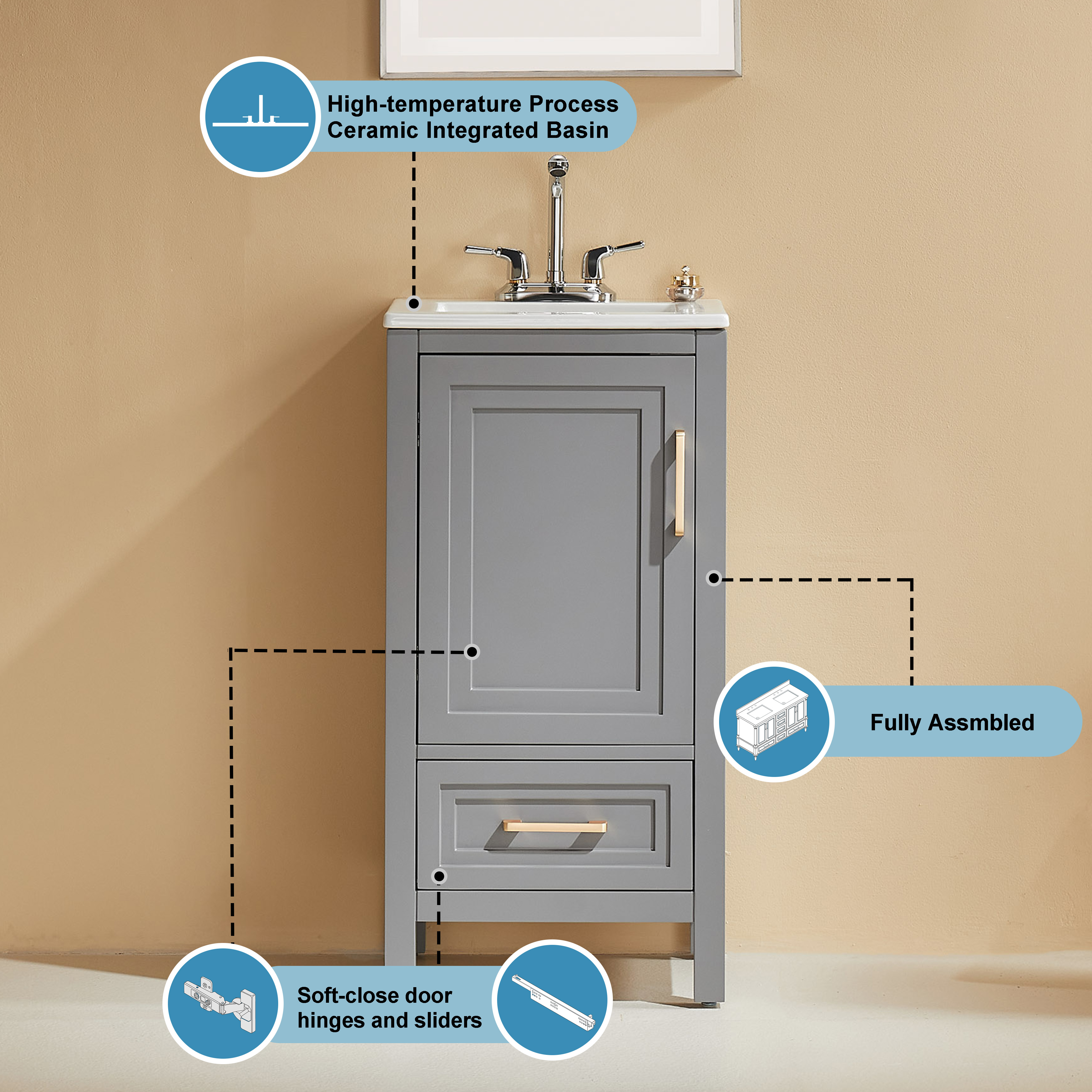 High-temperature Process Ceramic Integrated Basin

Fully Assmbled

Soft-close door hinges and sliders