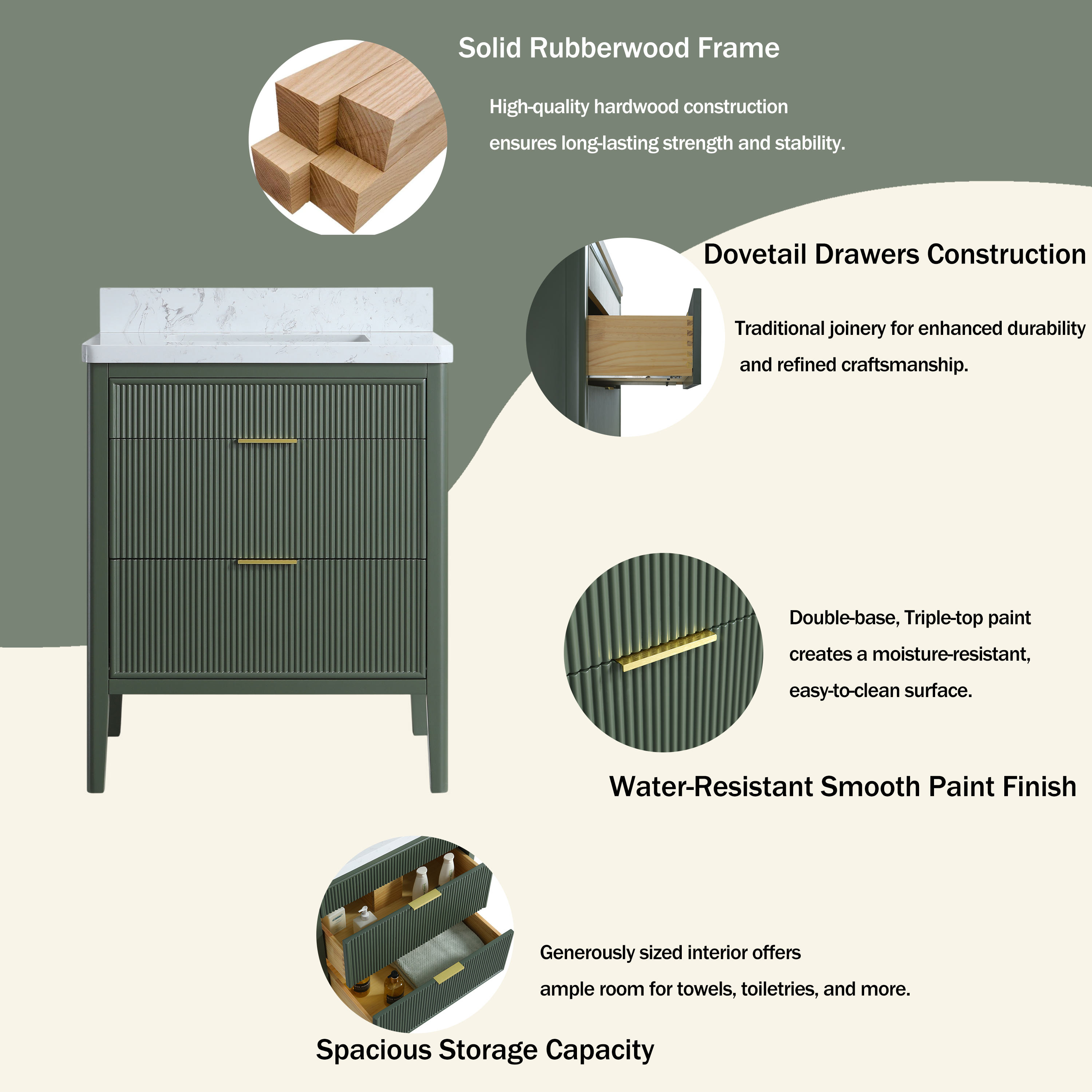 Solid Rubberwood Frame

High-quality hardwood construction ensures long-lasting strength and stability.

Dovetail Drawers Construction

Traditional joinery for enhanced durability and refined craftsmanship.

Double-base, Triple-top paint creates a moisture-resistant, easy-to-clean surface.

Water-Resistant Smooth Paint Finish

Generously sized interior offers ample room for towels, toiletries, and more.

Spacious Storage Capacity