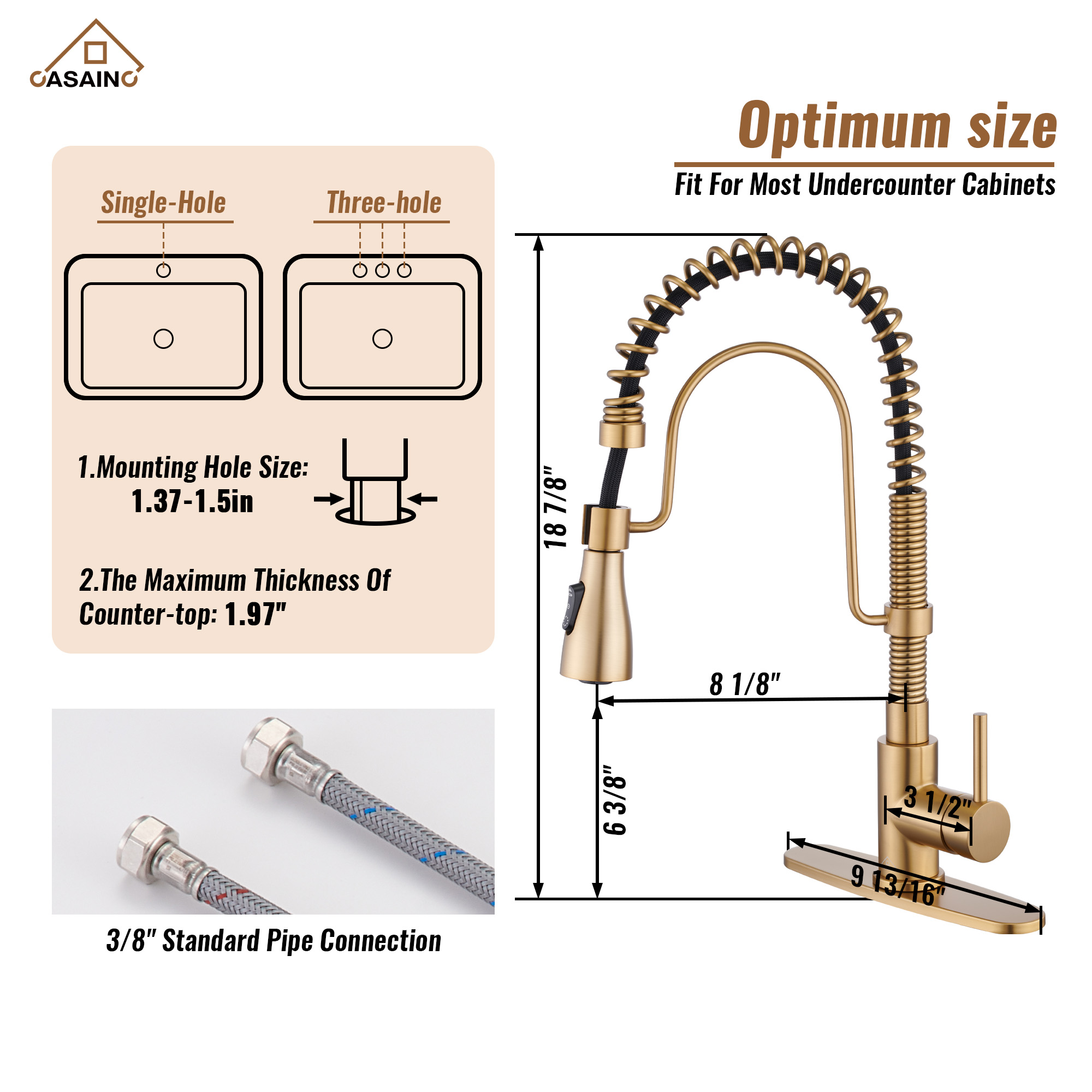 CASAINC

Optimum size

Fit For Most Undercounter Cabinets

Single-Hole

Three-hole

1.Mounting Hole Size: 1.37-1.5in

2.The Maximum Thickness Of Counter-top: 1.97"

3/8" Standard Pipe Connection

18 7/8"

8 1/8"

6 3/8"

3 1/2"

9 13/16"