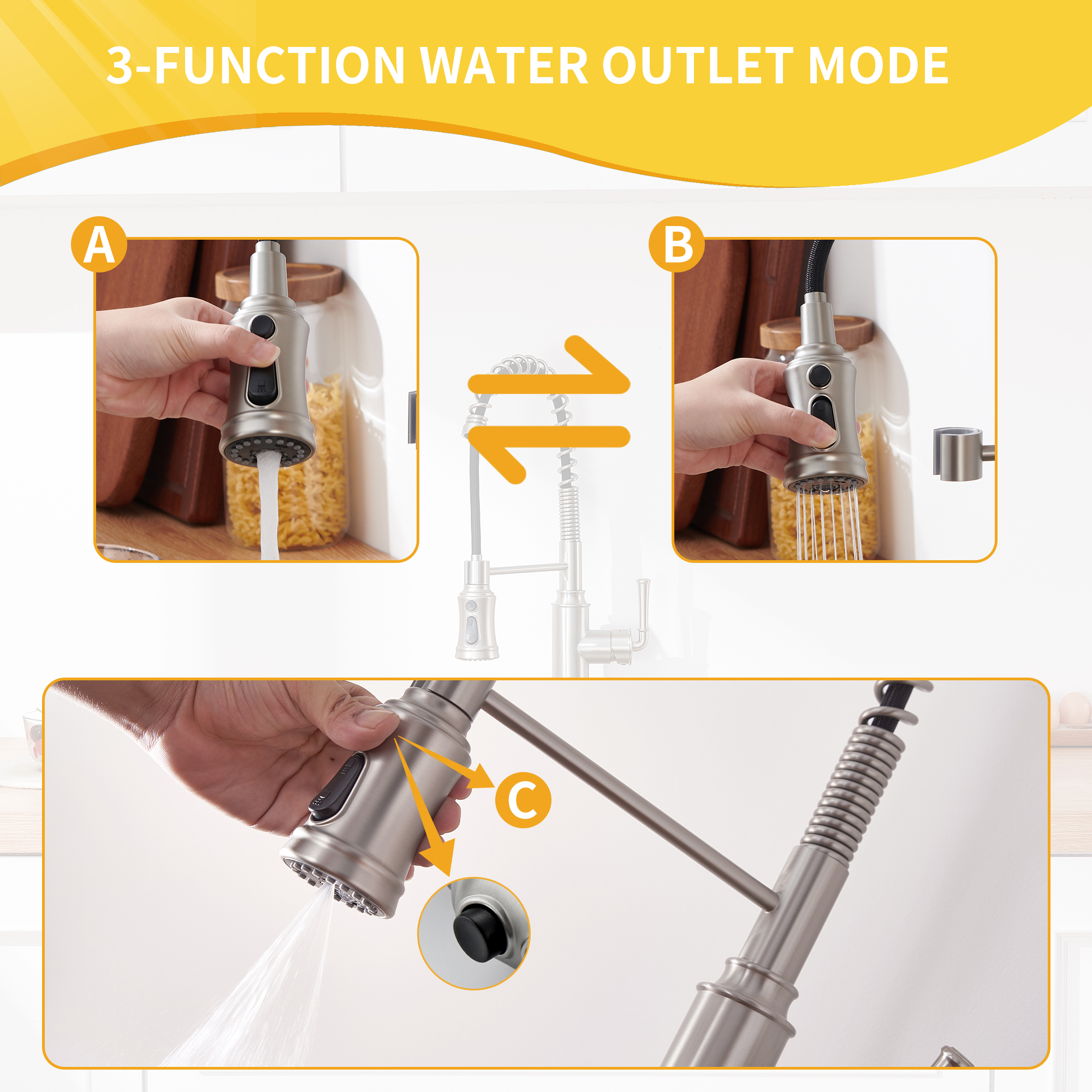 3-FUNCTION WATER OUTLET MODE

A

B

C