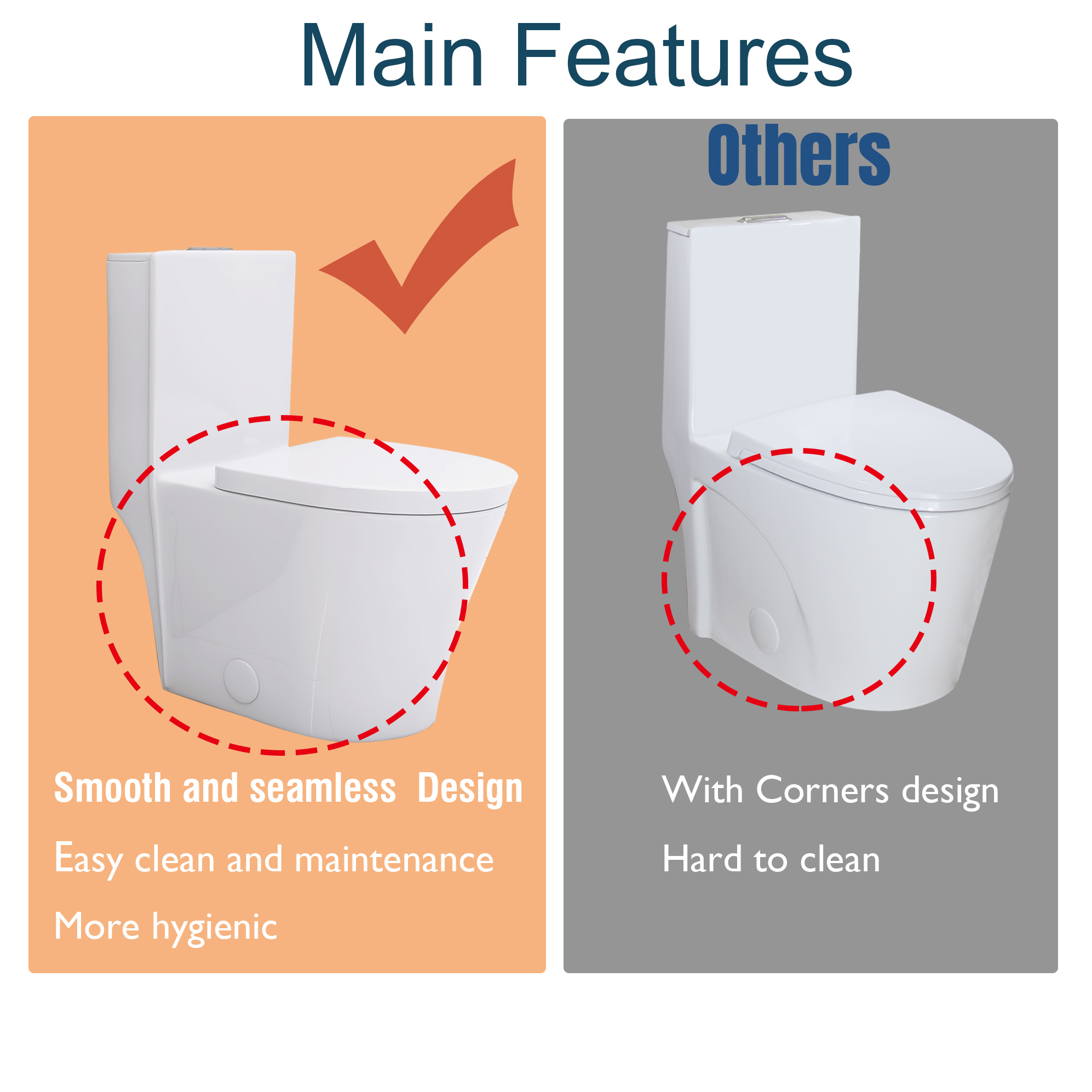 Main Features

Smooth and seamless  Design

Easy clean and maintenance

More hygienic

Others

With Corners design

Hard to clean