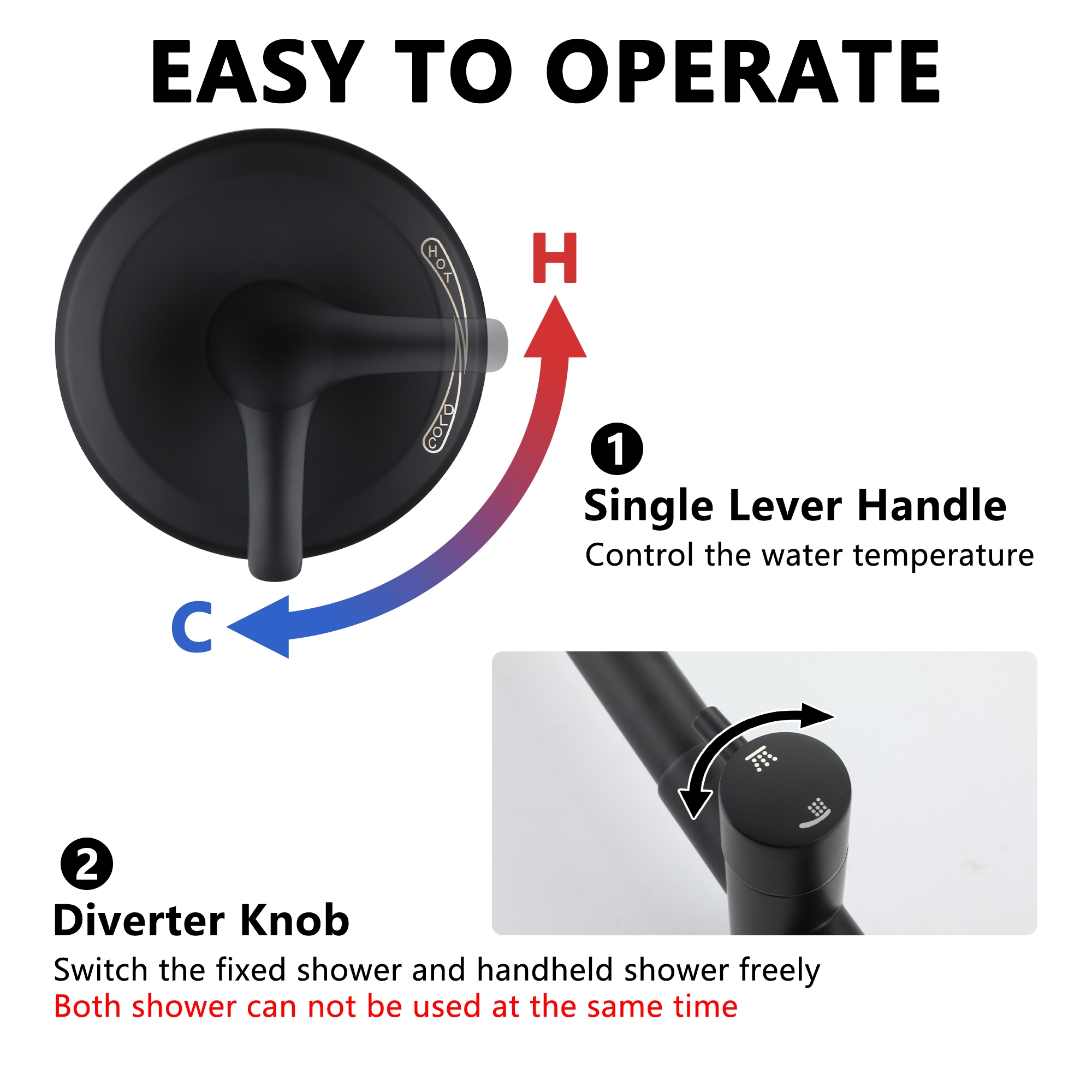 EASY TO OPERATE

HOT

COLD

H

C

1
Single Lever Handle
Control the water temperature

2
Diverter Knob
Switch the fixed shower and handheld shower freely
Both shower can not be used at the same time