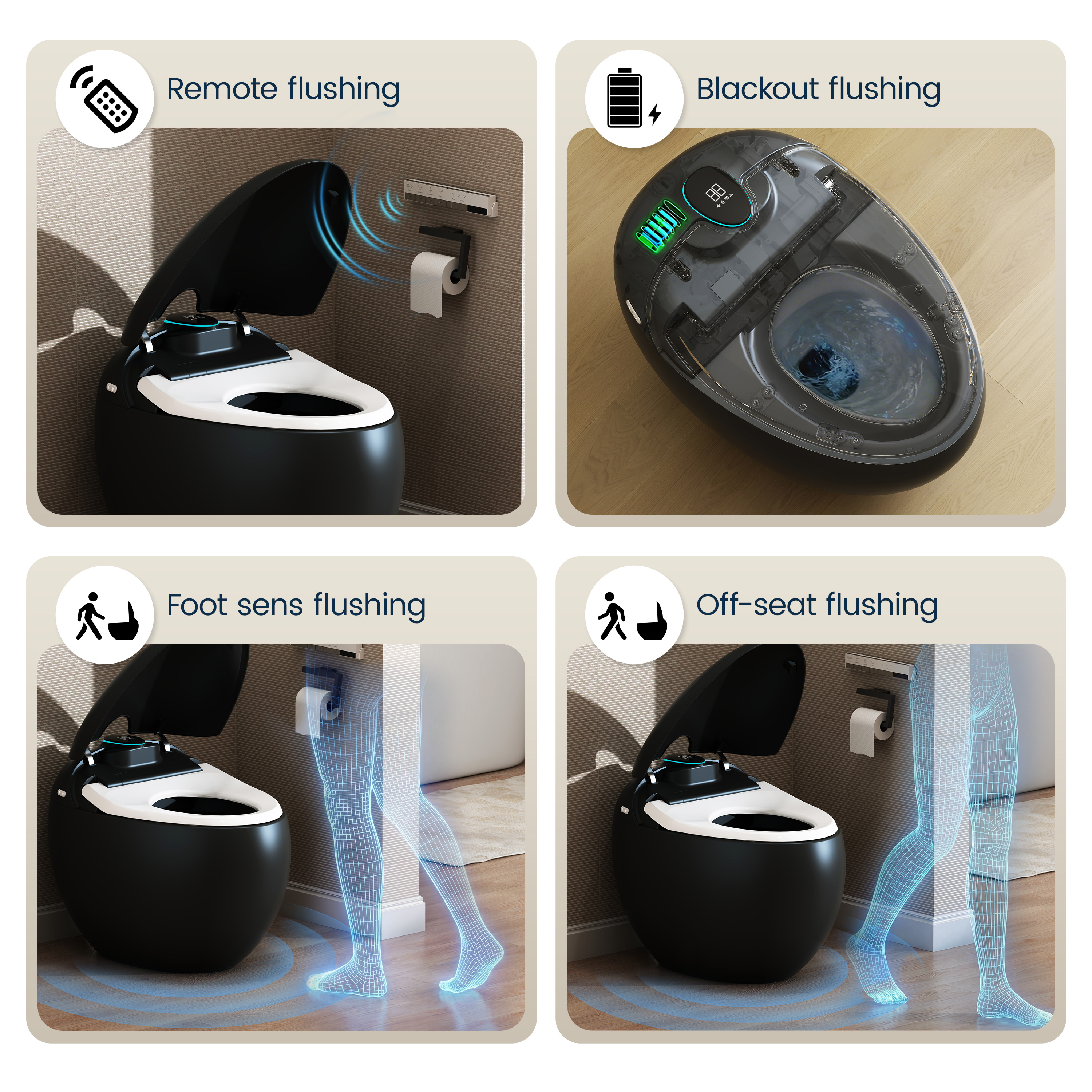 Remote flushing

Blackout flushing

Foot sens flushing

Off-seat flushing