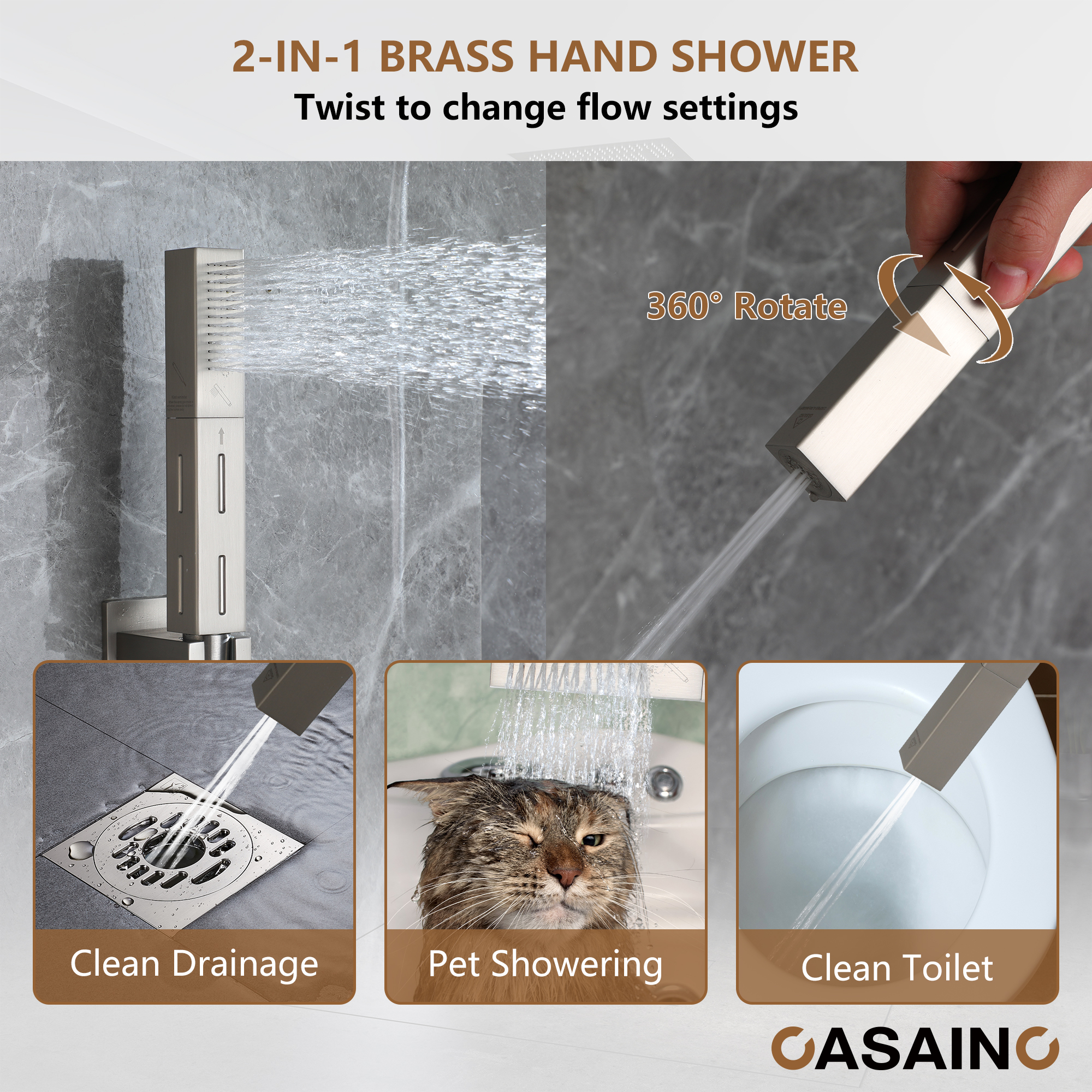 2-IN-1 BRASS HAND SHOWER
Twist to change flow settings

360° Rotate

Clean Drainage

Pet Showering

Clean Toilet

CASAINC