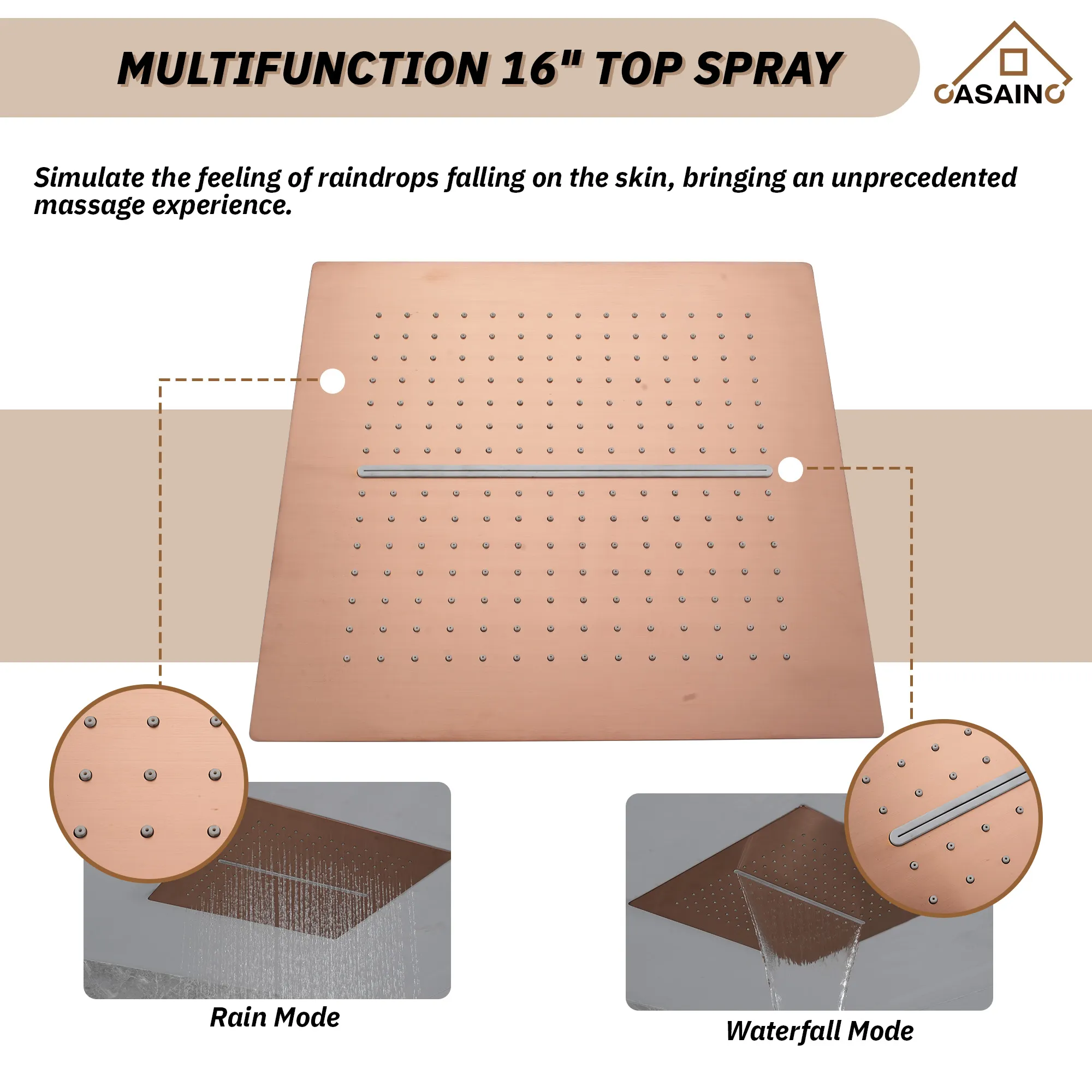 MULTIFUNCTION 16" TOP SPRAY

CASAINC

Simulate the feeling of raindrops falling on the skin, bringing an unprecedented massage experience.

Rain Mode

Waterfall Mode