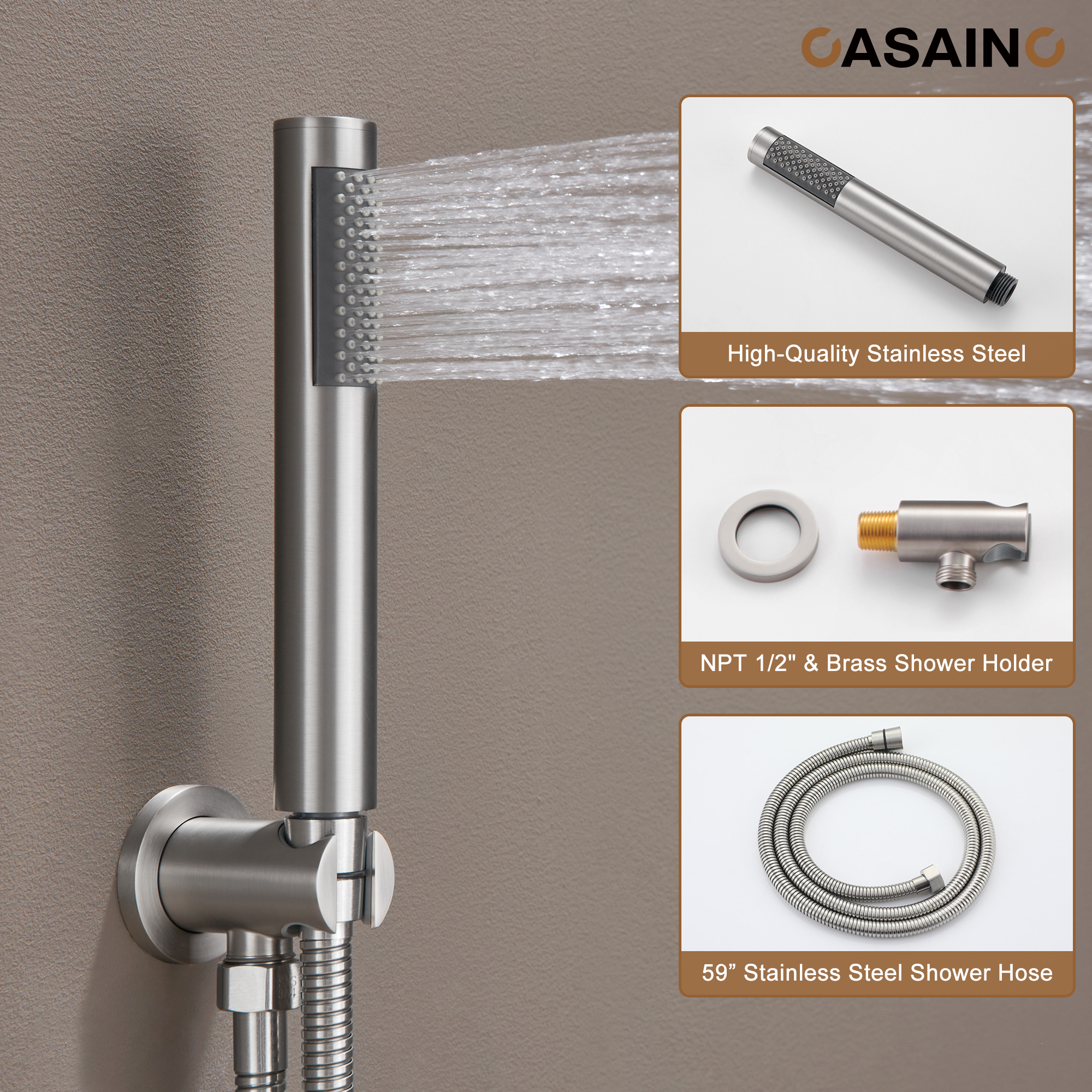 CASAINC

High-Quality Stainless Steel

NPT 1/2" & Brass Shower Holder

59” Stainless Steel Shower Hose