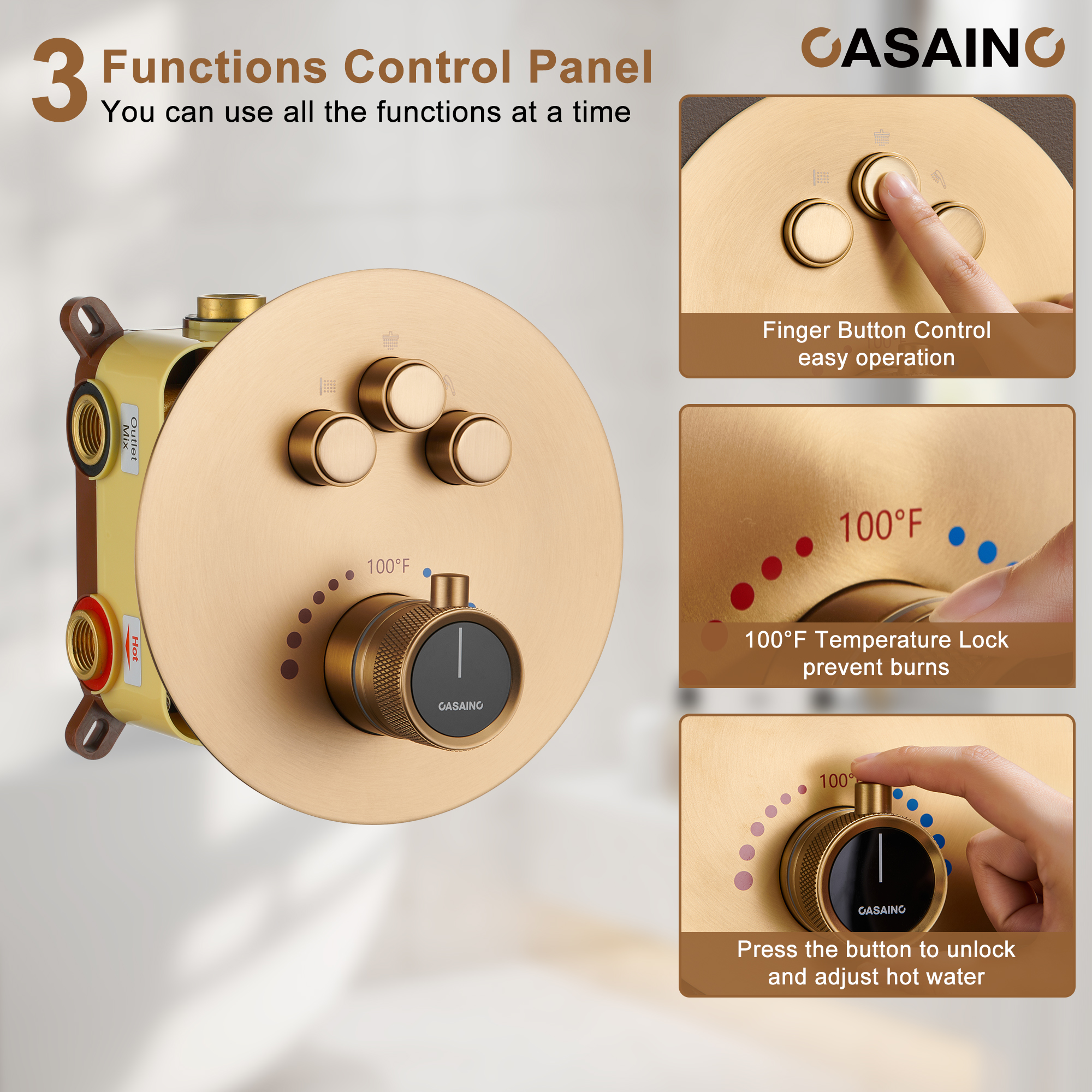 3 Functions Control Panel
You can use all the functions at a time

CASAINC

Outlet
Mix

Hot

100°F

CASAINC

Finger Button Control
easy operation

100°F

100°F Temperature Lock
prevent burns

100°

CASAINC

Press the button to unlock
and adjust hot water