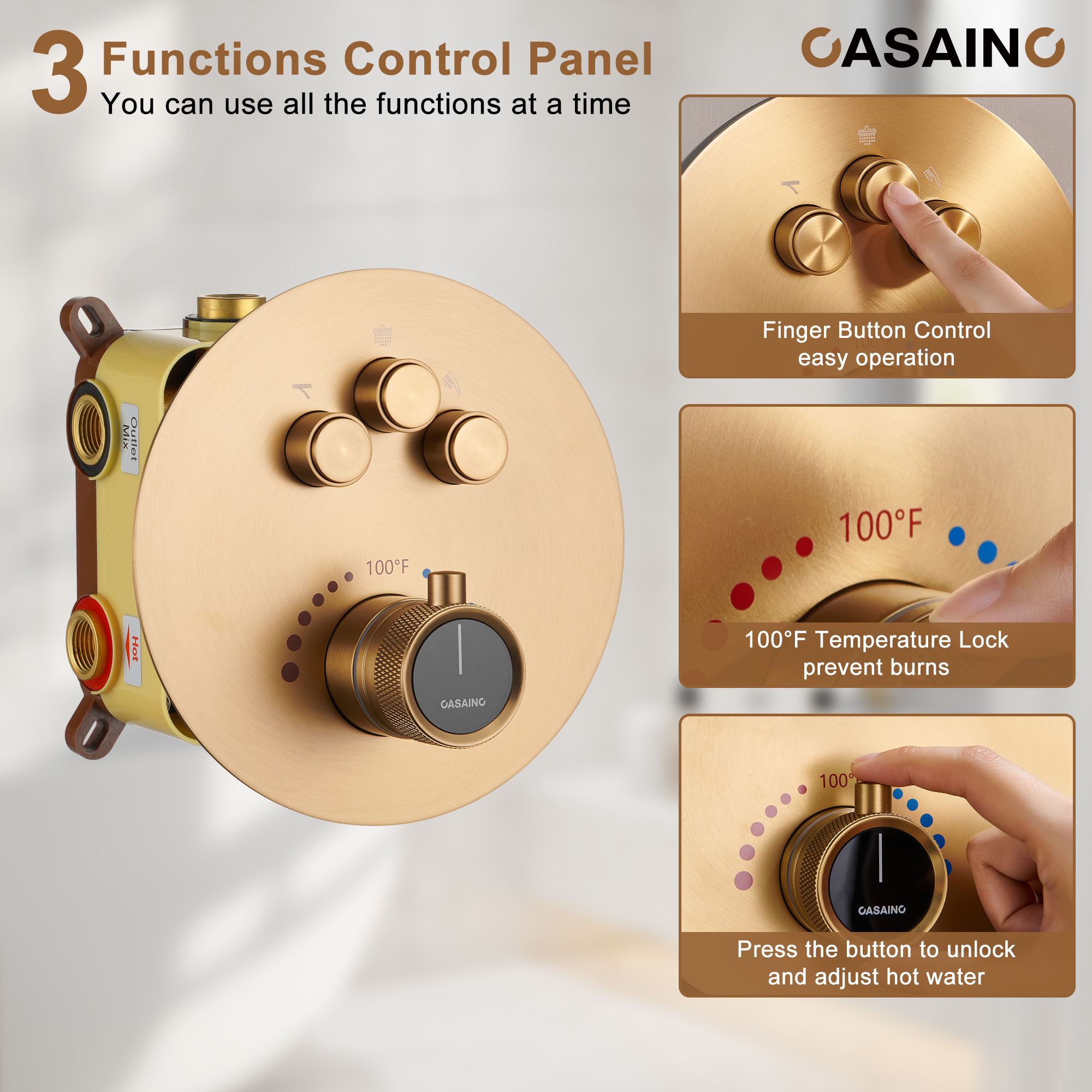 3 Functions Control Panel
You can use all the functions at a time

CASAINC

Outlet Mix

Hot

100°F

CASAINC

Finger Button Control
easy operation

100°F

100°F Temperature Lock
prevent burns

100°

CASAINC

Press the button to unlock
and adjust hot water