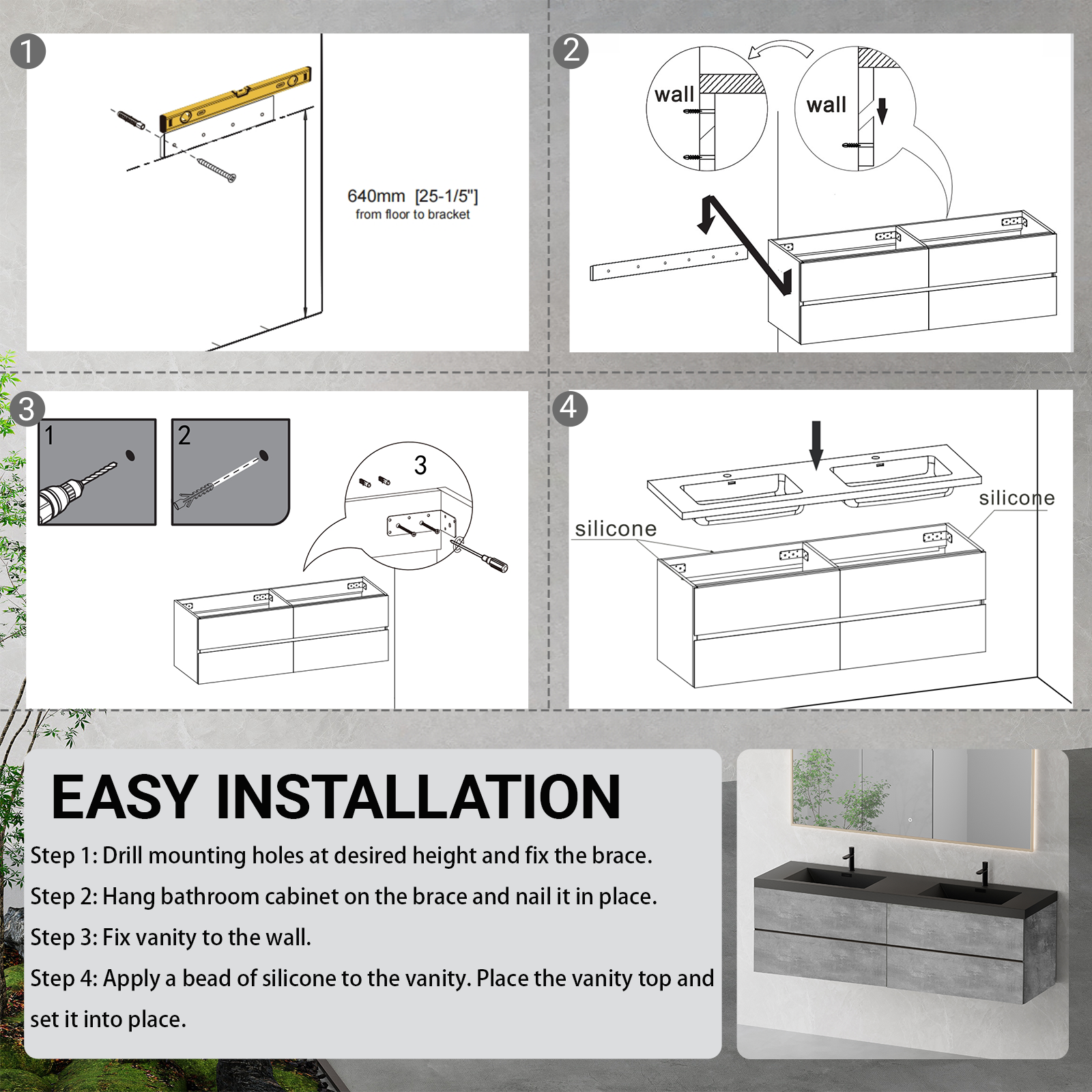 1

640mm [25-1/5"]
from floor to bracket

2

wall

wall

3

1

2

3

4

silicone

silicone

EASY INSTALLATION

Step 1: Drill mounting holes at desired height and fix the brace.

Step 2: Hang bathroom cabinet on the brace and nail it in place.

Step 3: Fix vanity to the wall.

Step 4: Apply a bead of silicone to the vanity. Place the vanity top and set it into place.