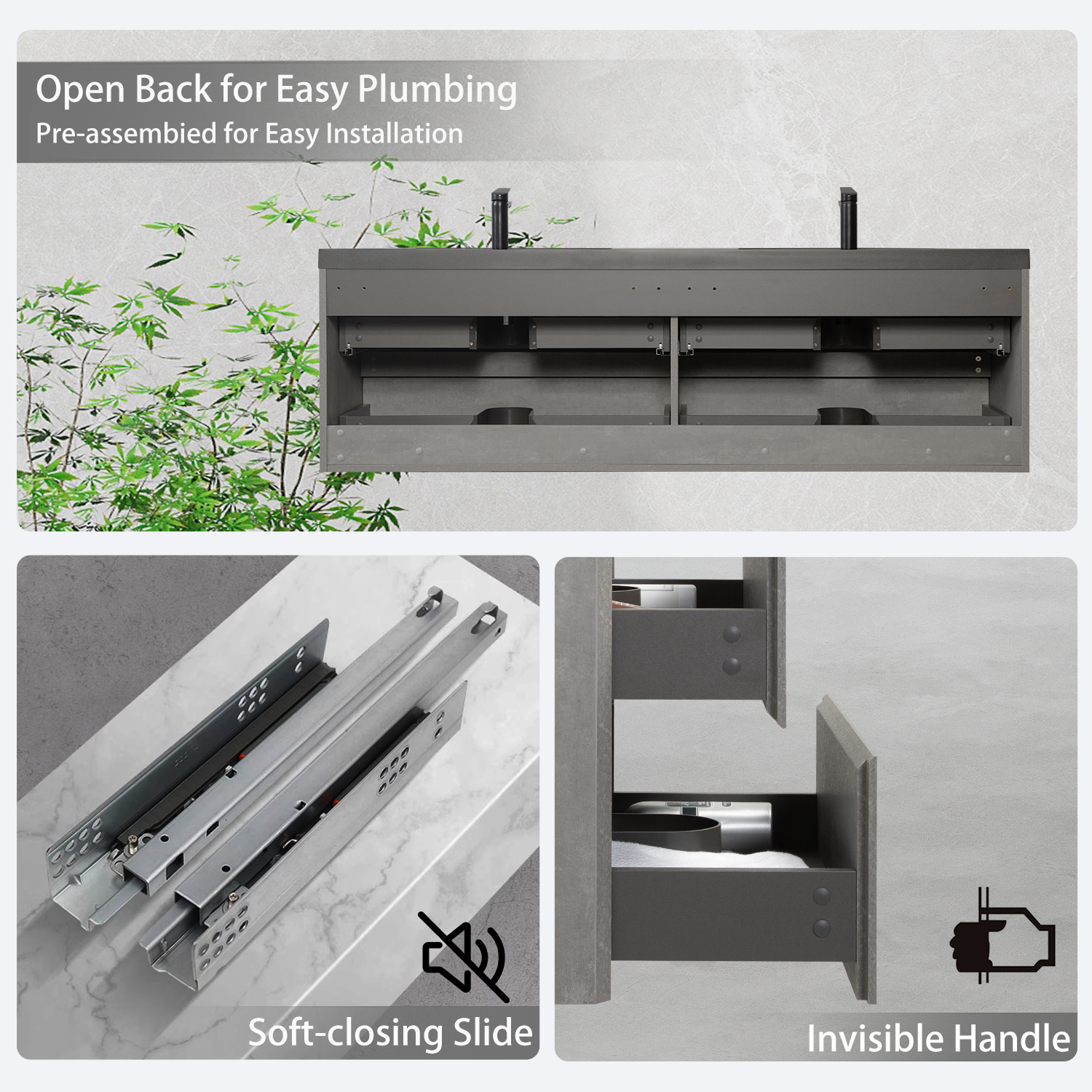 Open Back for Easy Plumbing
Pre-assembied for Easy Installation

Soft-closing Slide

Invisible Handle