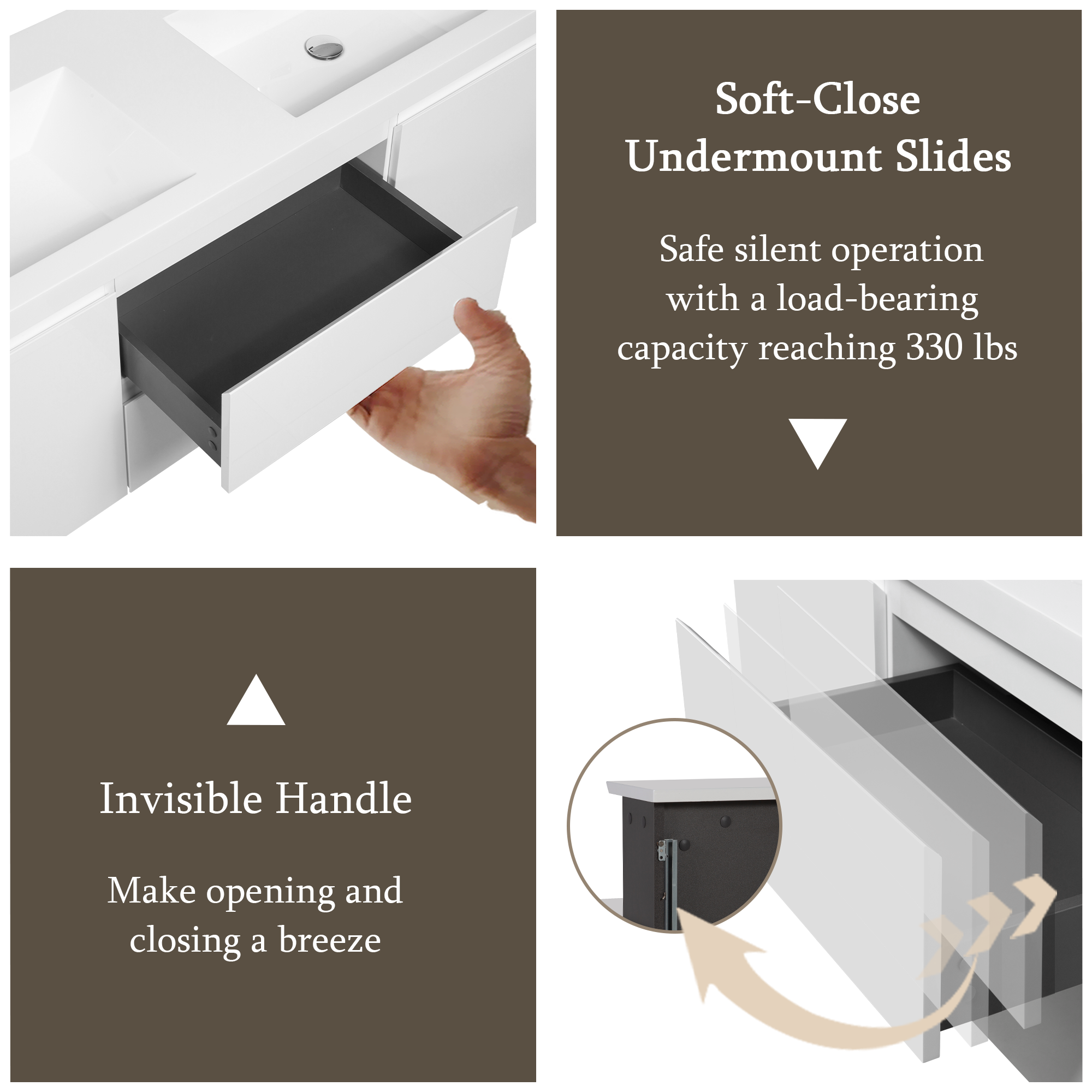 Soft-Close
Undermount Slides

Safe silent operation with a load-bearing capacity reaching 330 lbs

Invisible Handle

Make opening and closing a breeze