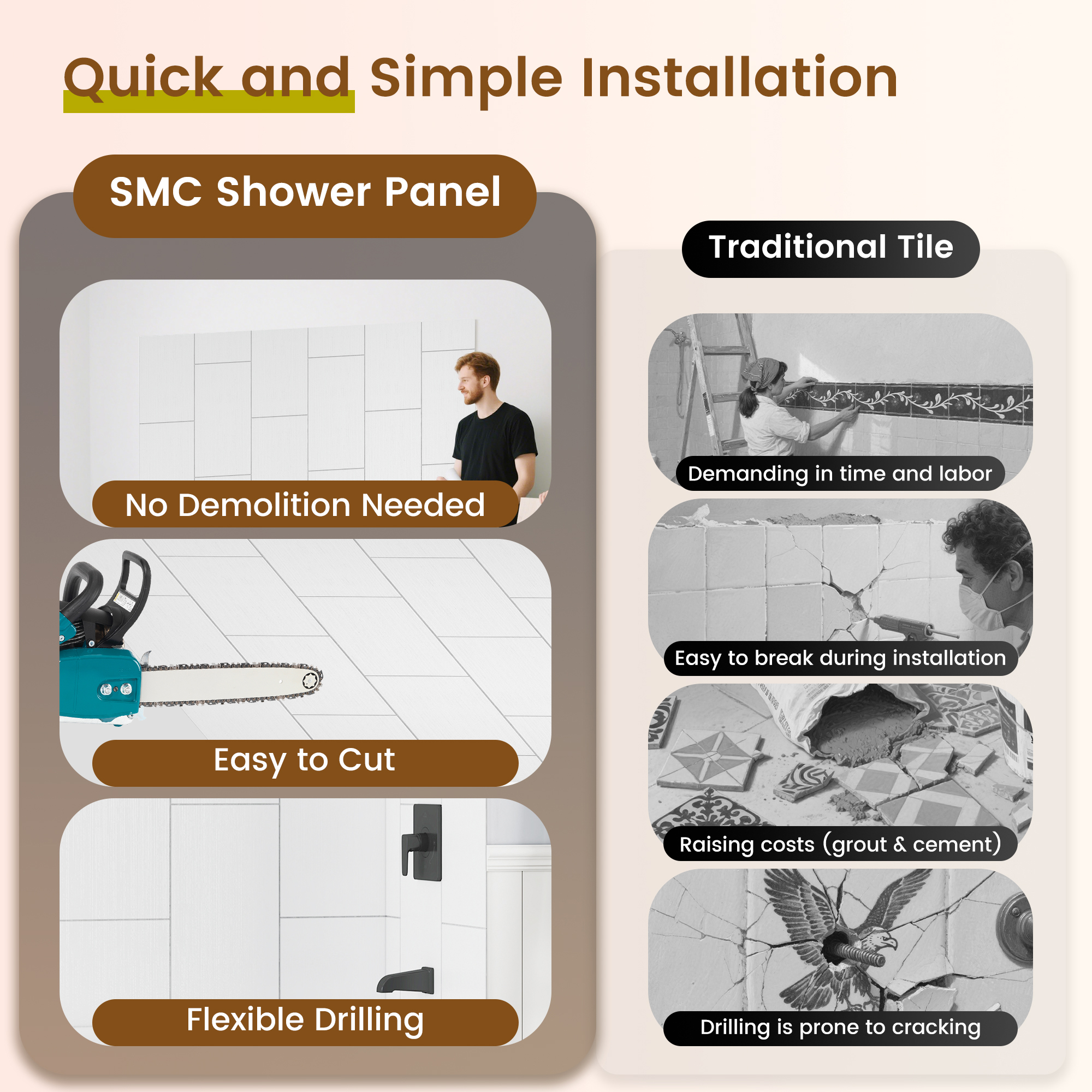 Quick and Simple Installation

SMC Shower Panel

No Demolition Needed

Easy to Cut

Flexible Drilling

Traditional Tile

Demanding in time and labor

Easy to break during installation

Raising costs (grout & cement)

Drilling is prone to cracking