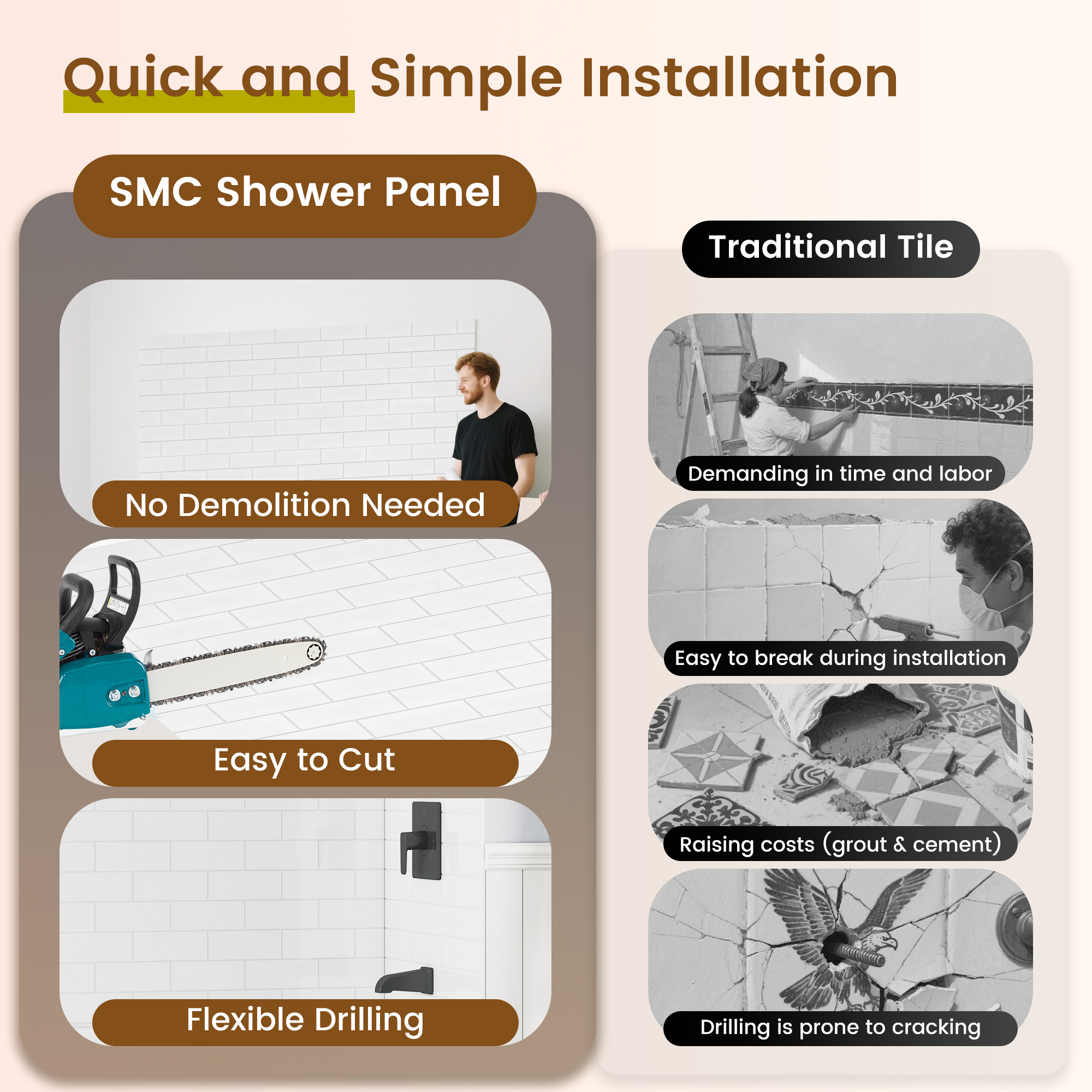 Quick and Simple Installation

SMC Shower Panel

No Demolition Needed

Easy to Cut

Flexible Drilling

Traditional Tile

Demanding in time and labor

Easy to break during installation

Raising costs (grout & cement)

Drilling is prone to cracking