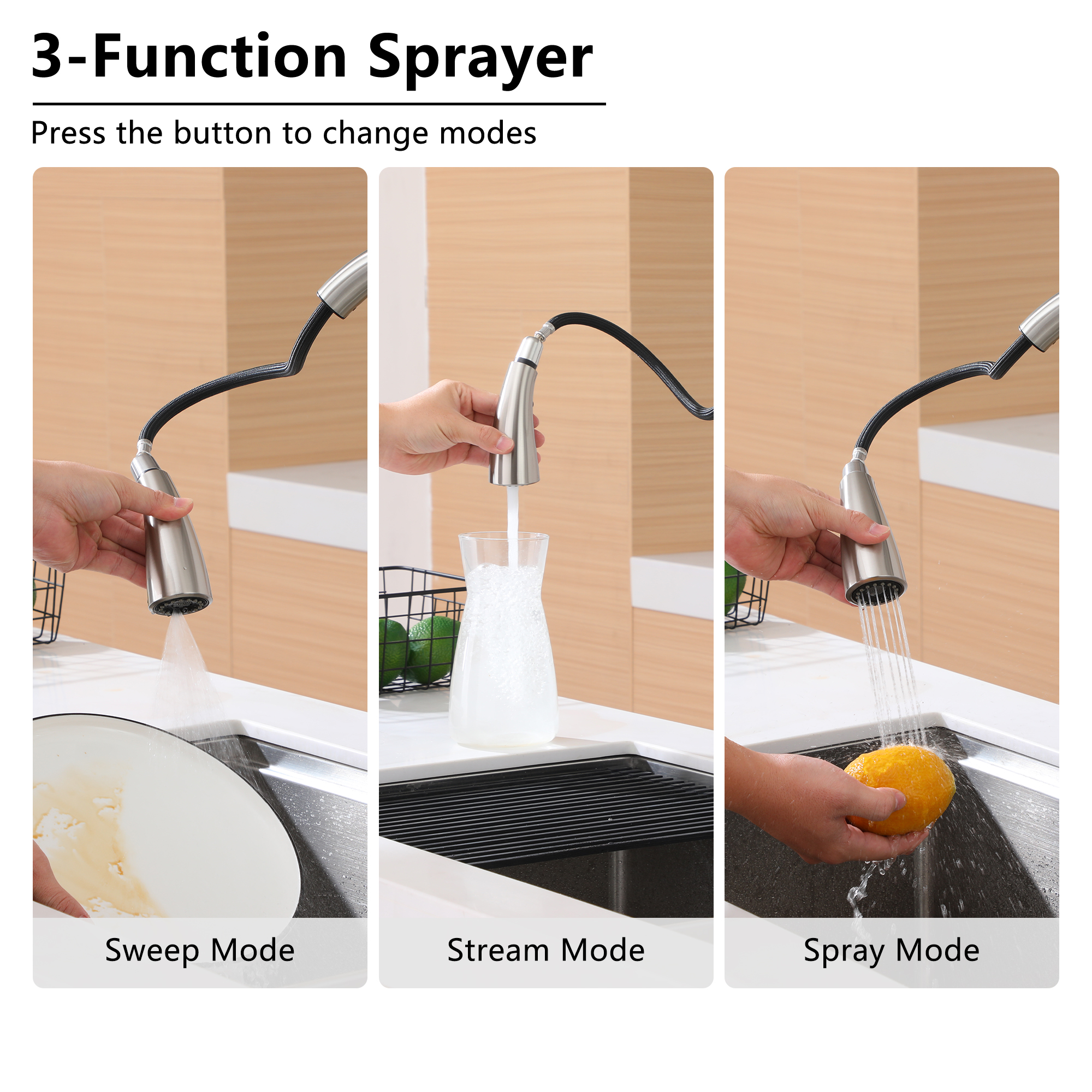 3-Function Sprayer

Press the button to change modes

Sweep Mode

Stream Mode

Spray Mode