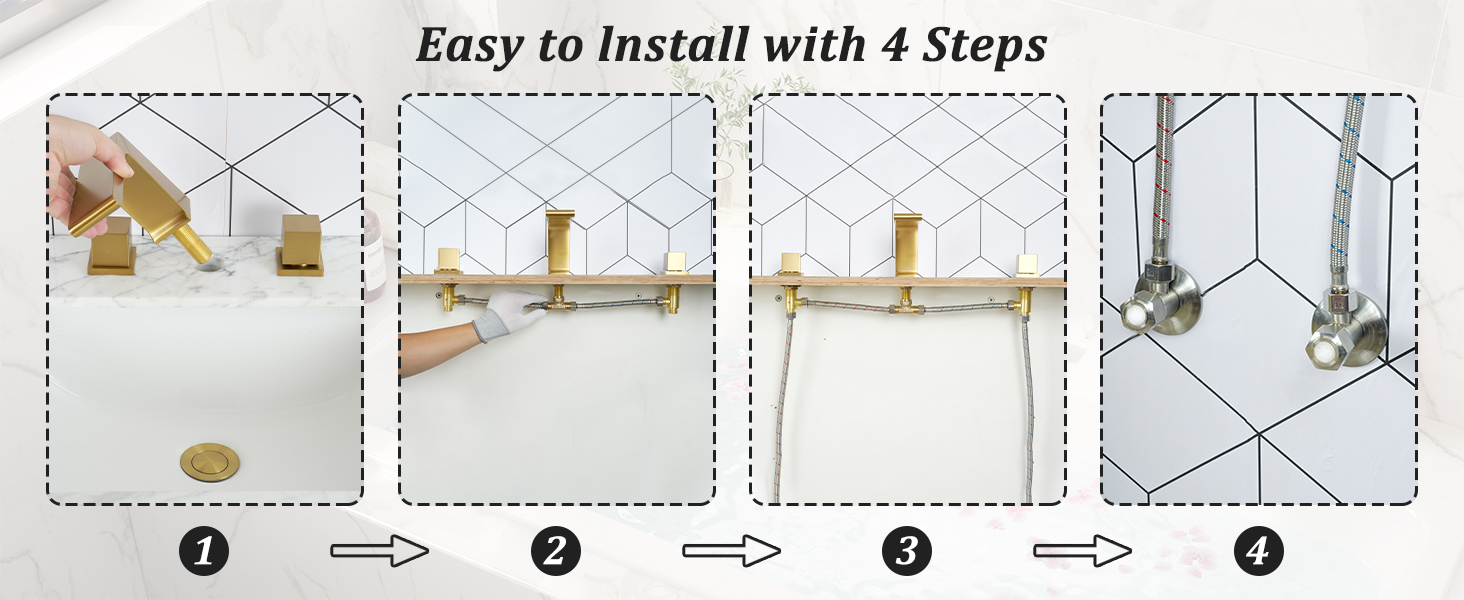 Easy to Install with 4 Steps

1

2

3

4