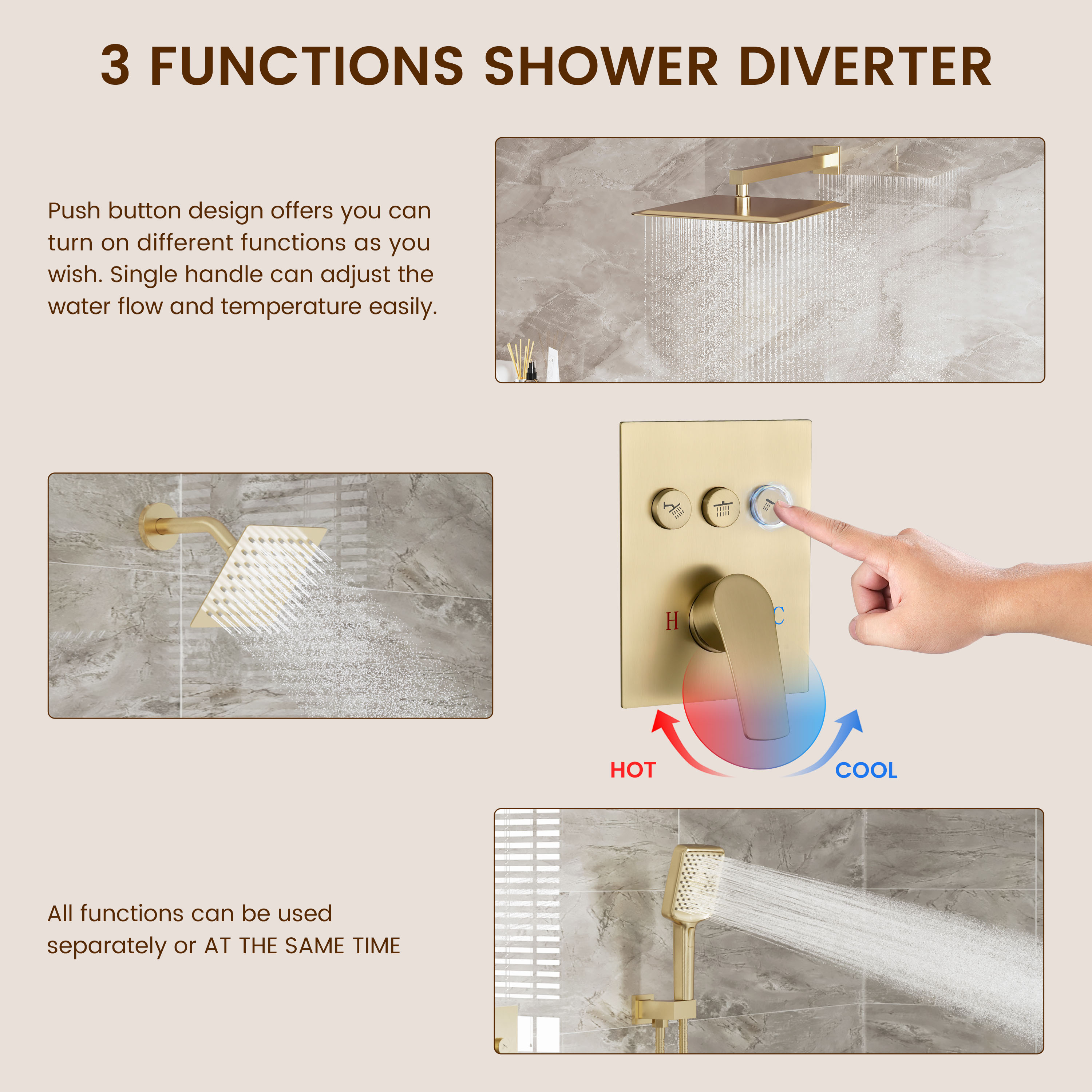 3 FUNCTIONS SHOWER DIVERTER

Push button design offers you can turn on different functions as you wish. Single handle can adjust the water flow and temperature easily.

H

C

HOT

COOL

All functions can be used separately or AT THE SAME TIME