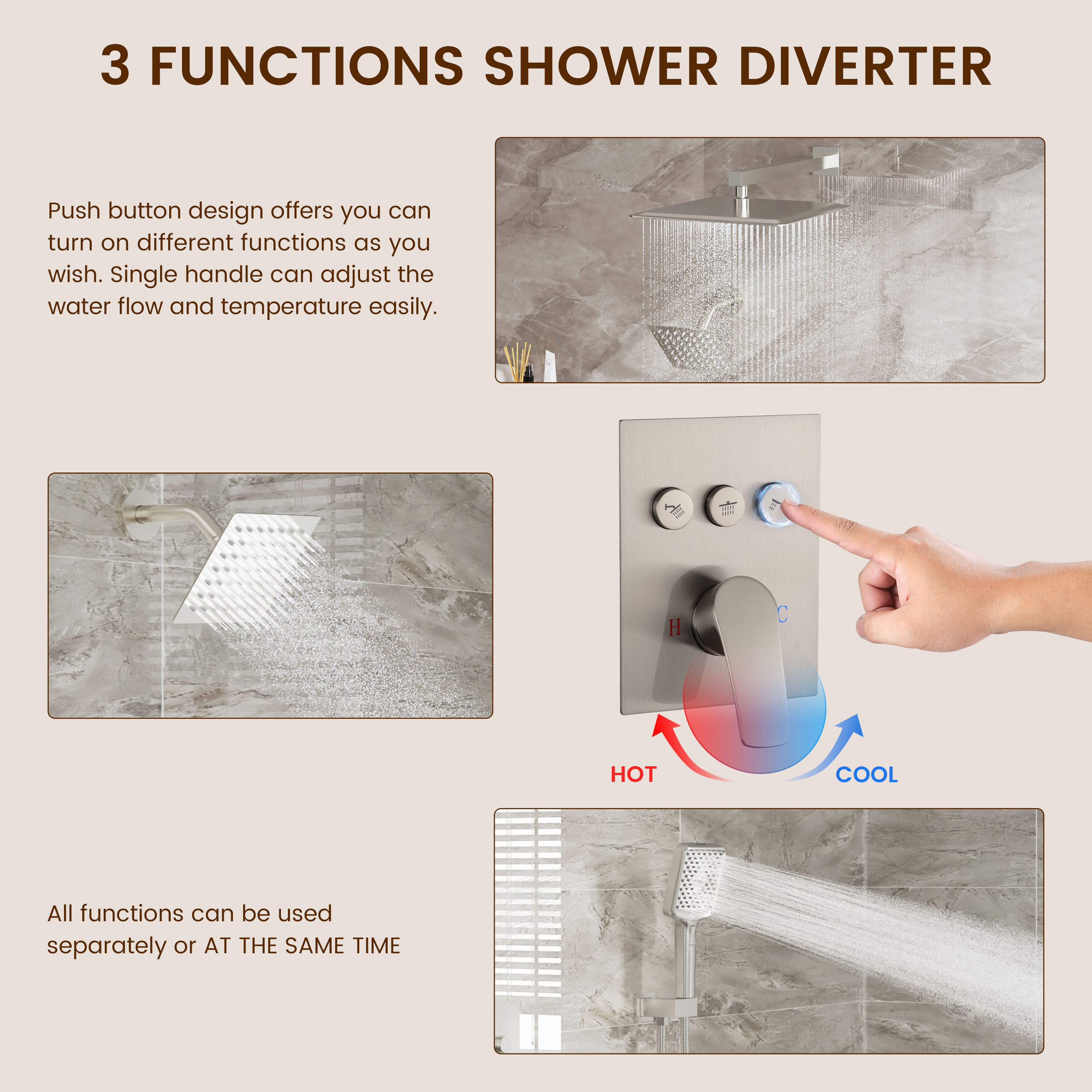 3 FUNCTIONS SHOWER DIVERTER

Push button design offers you can turn on different functions as you wish. Single handle can adjust the water flow and temperature easily.

H

C

HOT

COOL

All functions can be used separately or AT THE SAME TIME