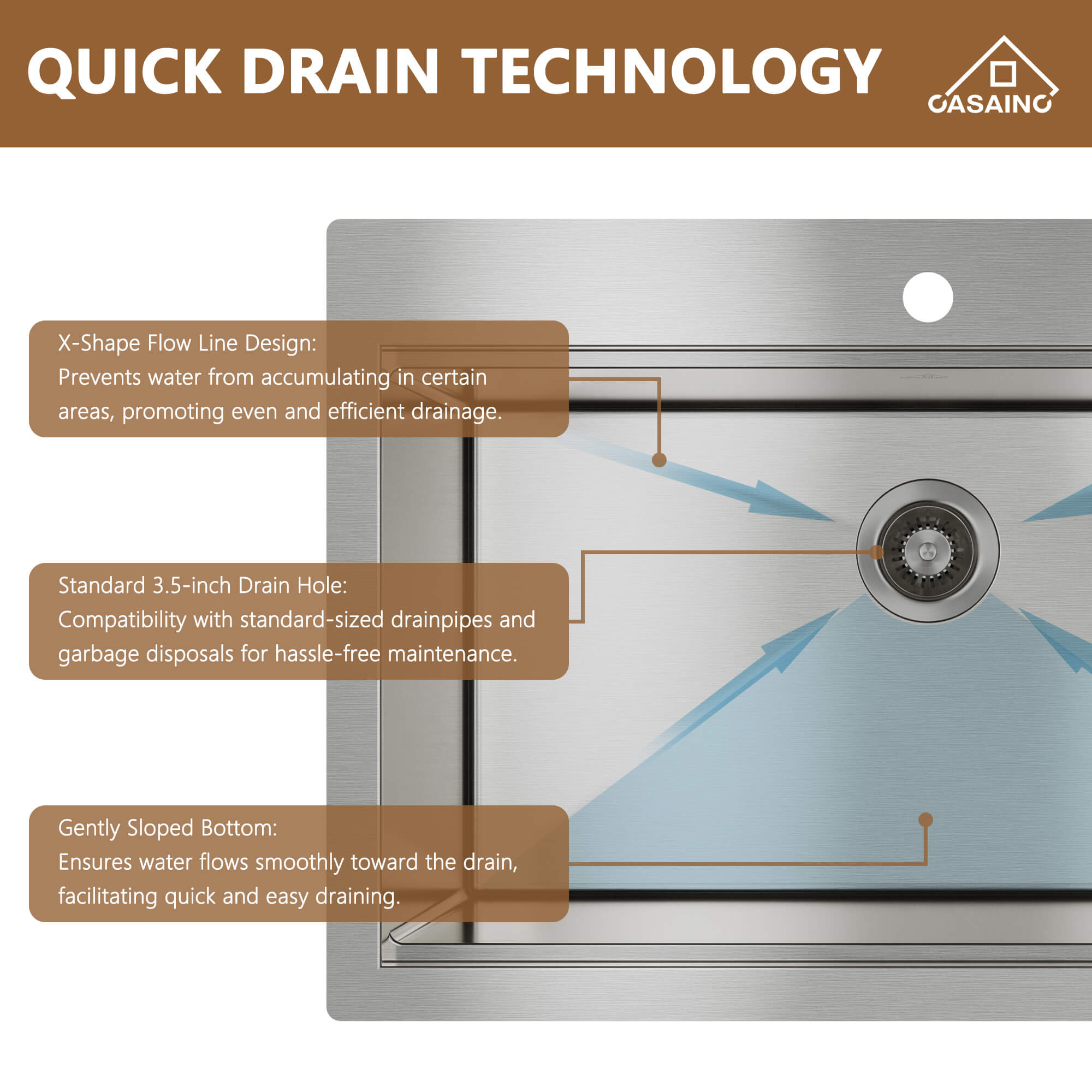 QUICK DRAIN TECHNOLOGY

CASAINC

X-Shape Flow Line Design:
Prevents water from accumulating in certain areas, promoting even and efficient drainage.

Standard 3.5-inch Drain Hole:
Compatibility with standard-sized drainpipes and garbage disposals for hassle-free maintenance.

Gently Sloped Bottom:
Ensures water flows smoothly toward the drain, facilitating quick and easy draining.