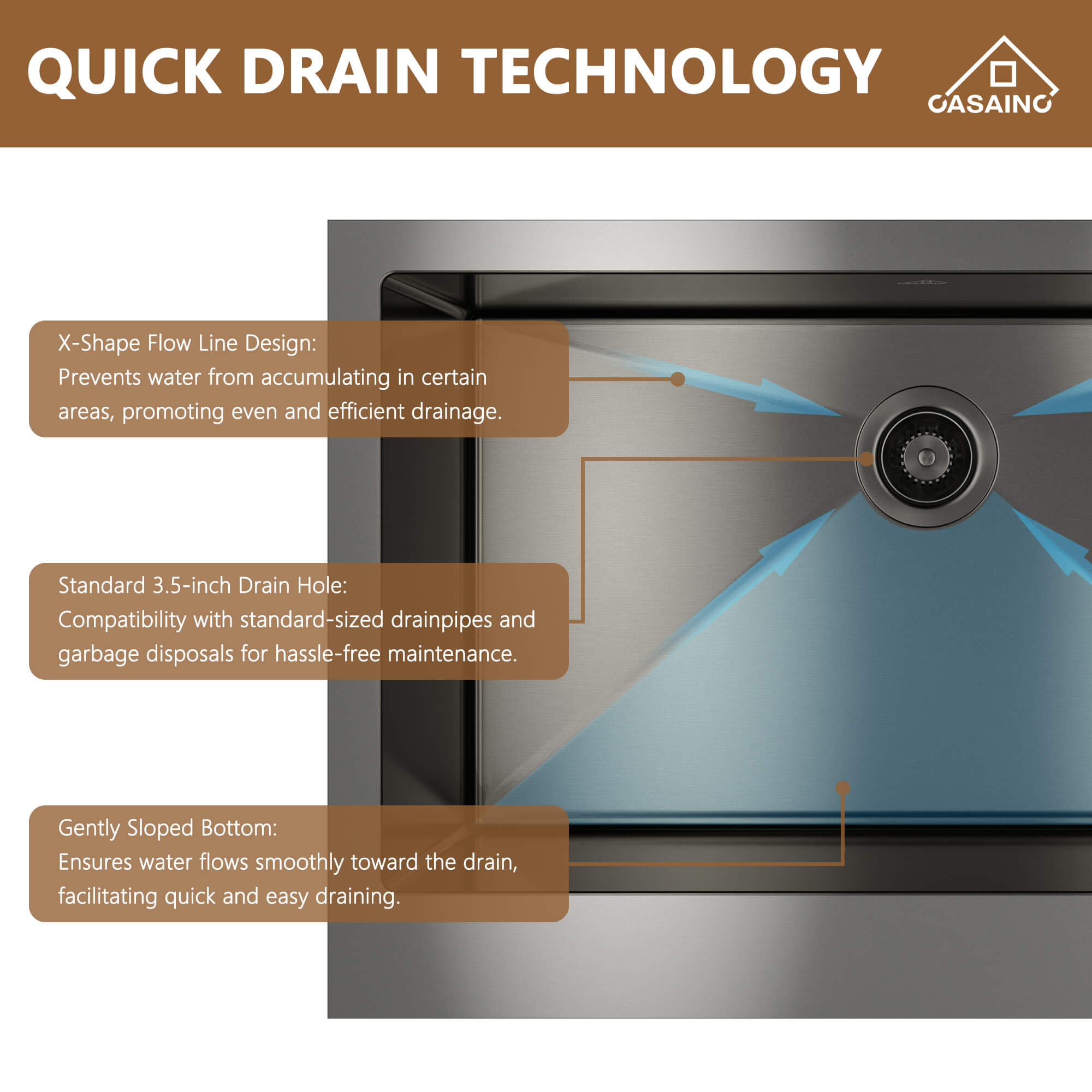 QUICK DRAIN TECHNOLOGY

CASAINC

X-Shape Flow Line Design:
Prevents water from accumulating in certain areas, promoting even and efficient drainage.

Standard 3.5-inch Drain Hole:
Compatibility with standard-sized drainpipes and garbage disposals for hassle-free maintenance.

Gently Sloped Bottom:
Ensures water flows smoothly toward the drain, facilitating quick and easy draining.