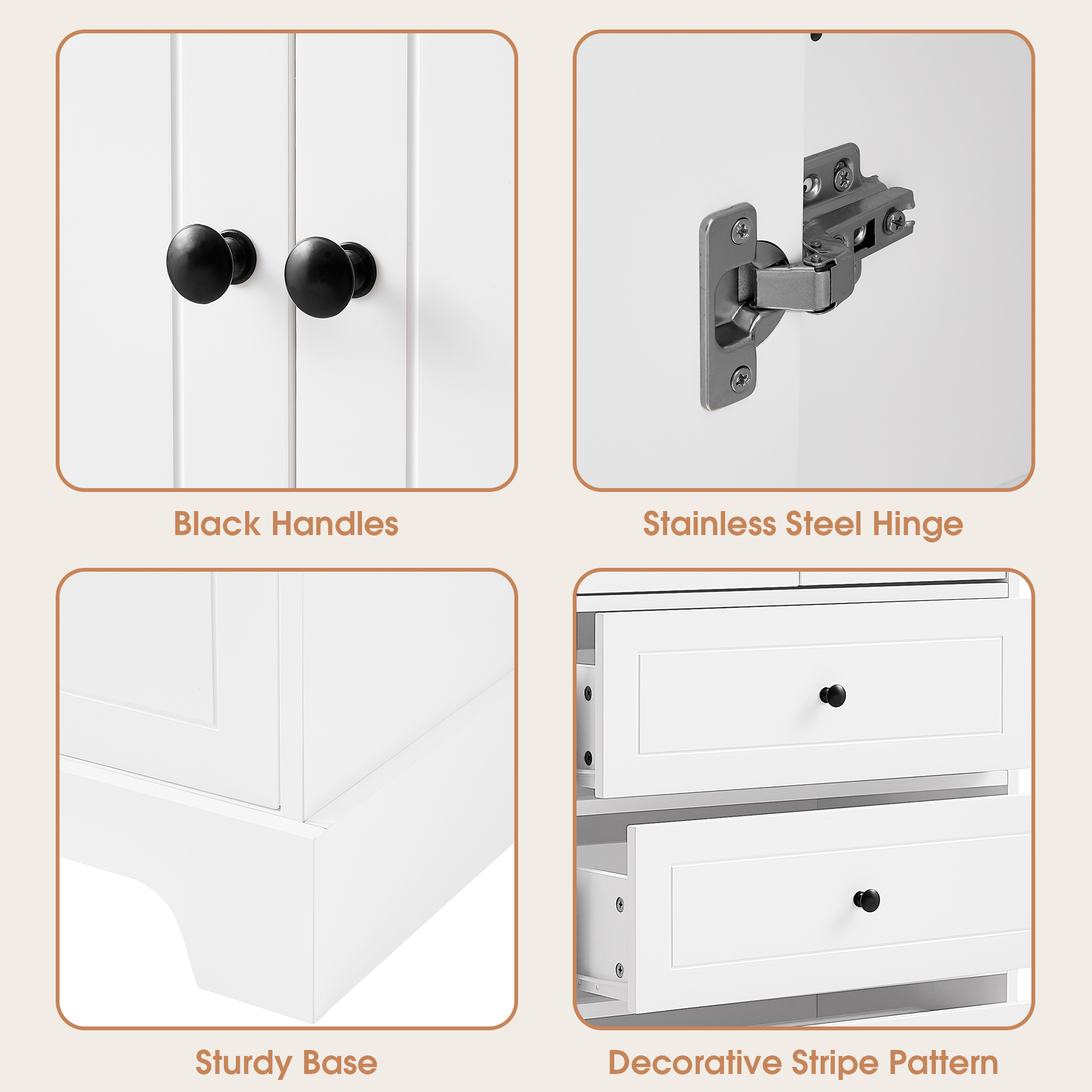 Black Handles

Stainless Steel Hinge

Sturdy Base

Decorative Stripe Pattern