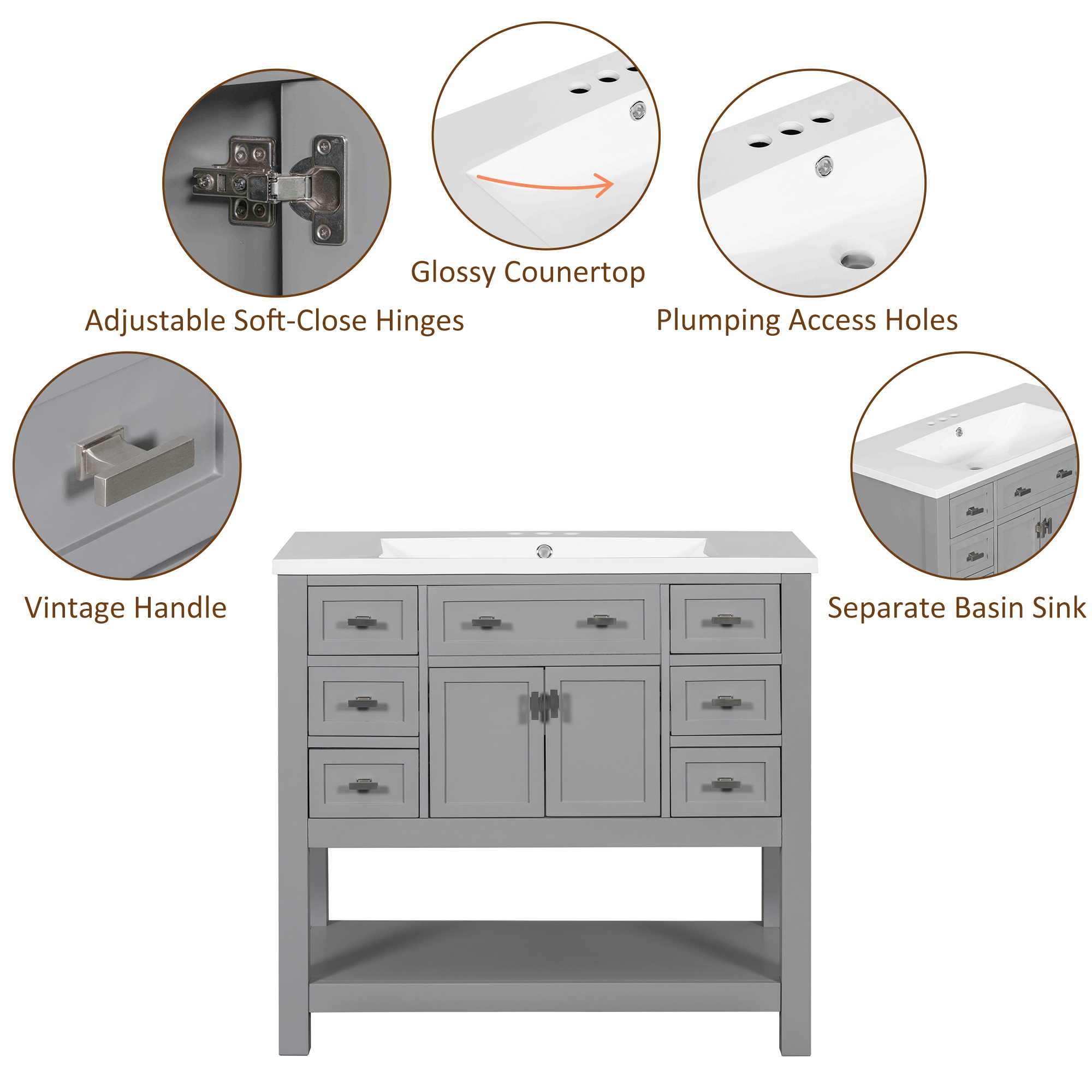 Glossy Counertop

Adjustable Soft-Close Hinges

Plumping Access Holes

Vintage Handle

Separate Basin Sink