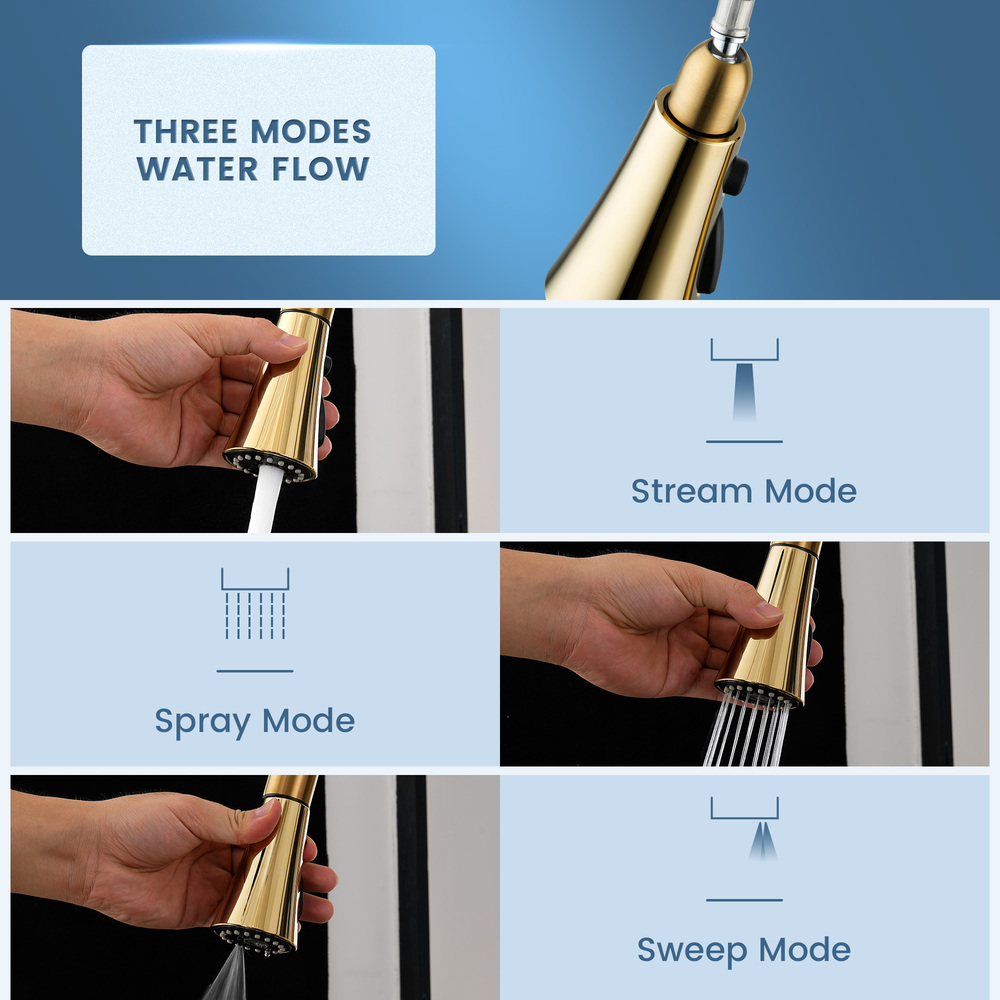 THREE MODES WATER FLOW

Stream Mode

Spray Mode

Sweep Mode