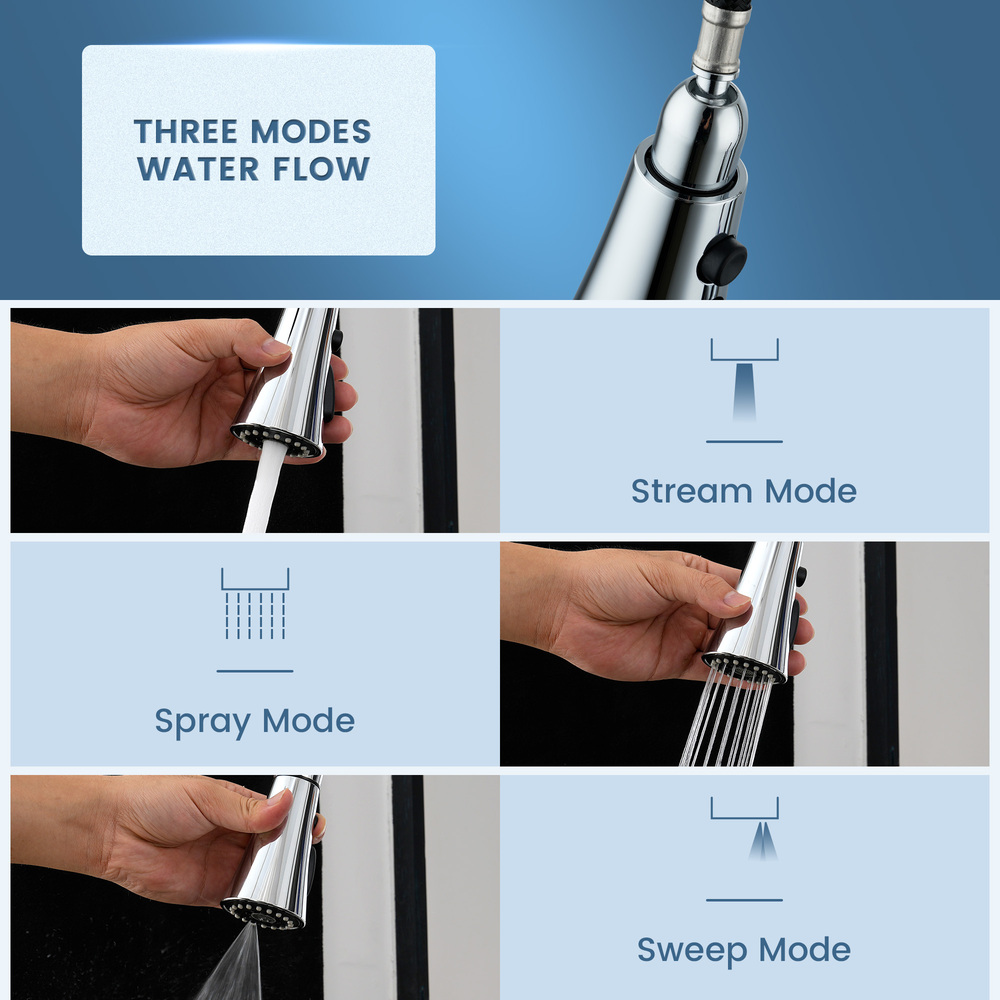 THREE MODES WATER FLOW

Stream Mode

Spray Mode

Sweep Mode