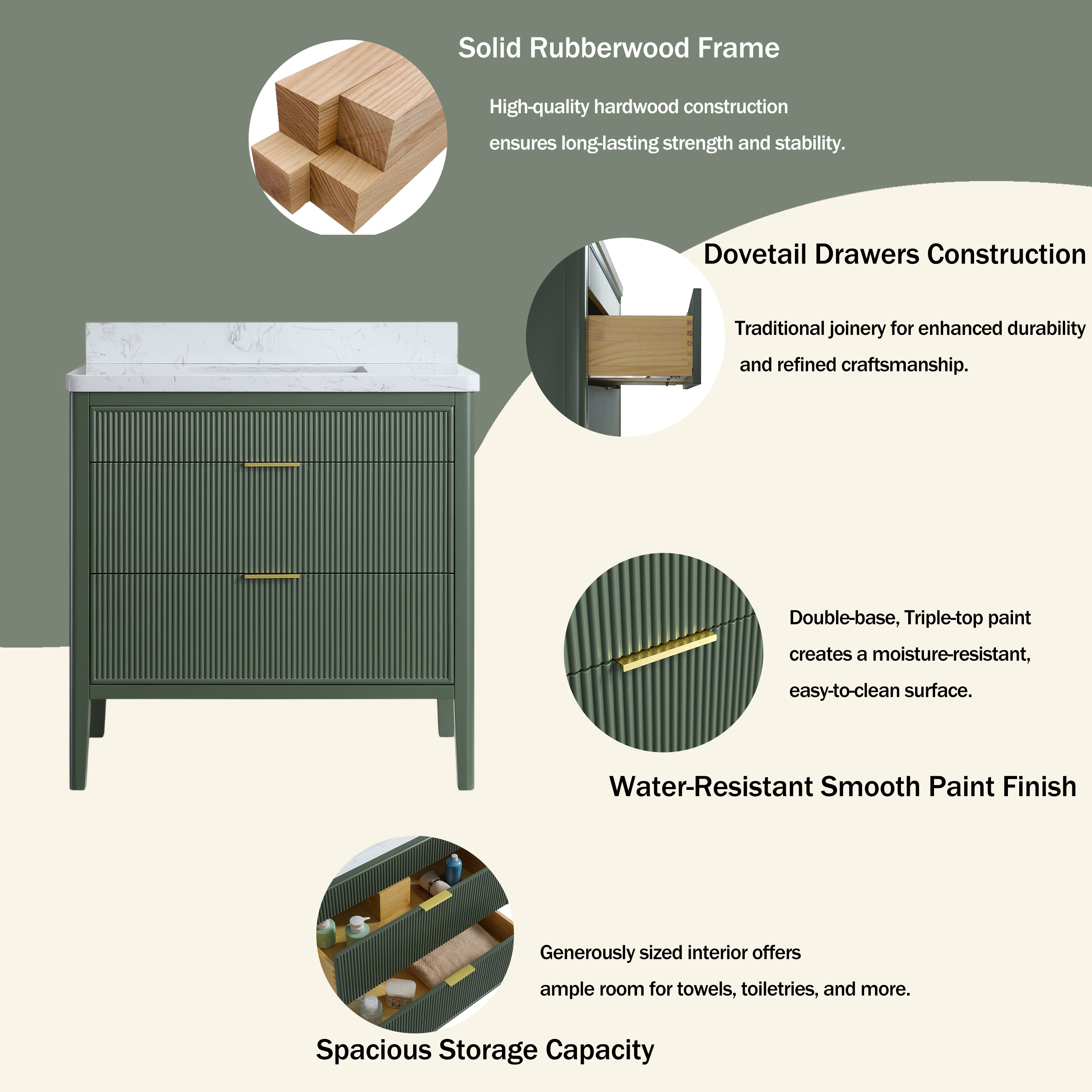 Solid Rubberwood Frame

High-quality hardwood construction ensures long-lasting strength and stability.

Dovetail Drawers Construction

Traditional joinery for enhanced durability and refined craftsmanship.

Double-base, Triple-top paint creates a moisture-resistant, easy-to-clean surface.

Water-Resistant Smooth Paint Finish

Generously sized interior offers ample room for towels, toiletries, and more.

Spacious Storage Capacity