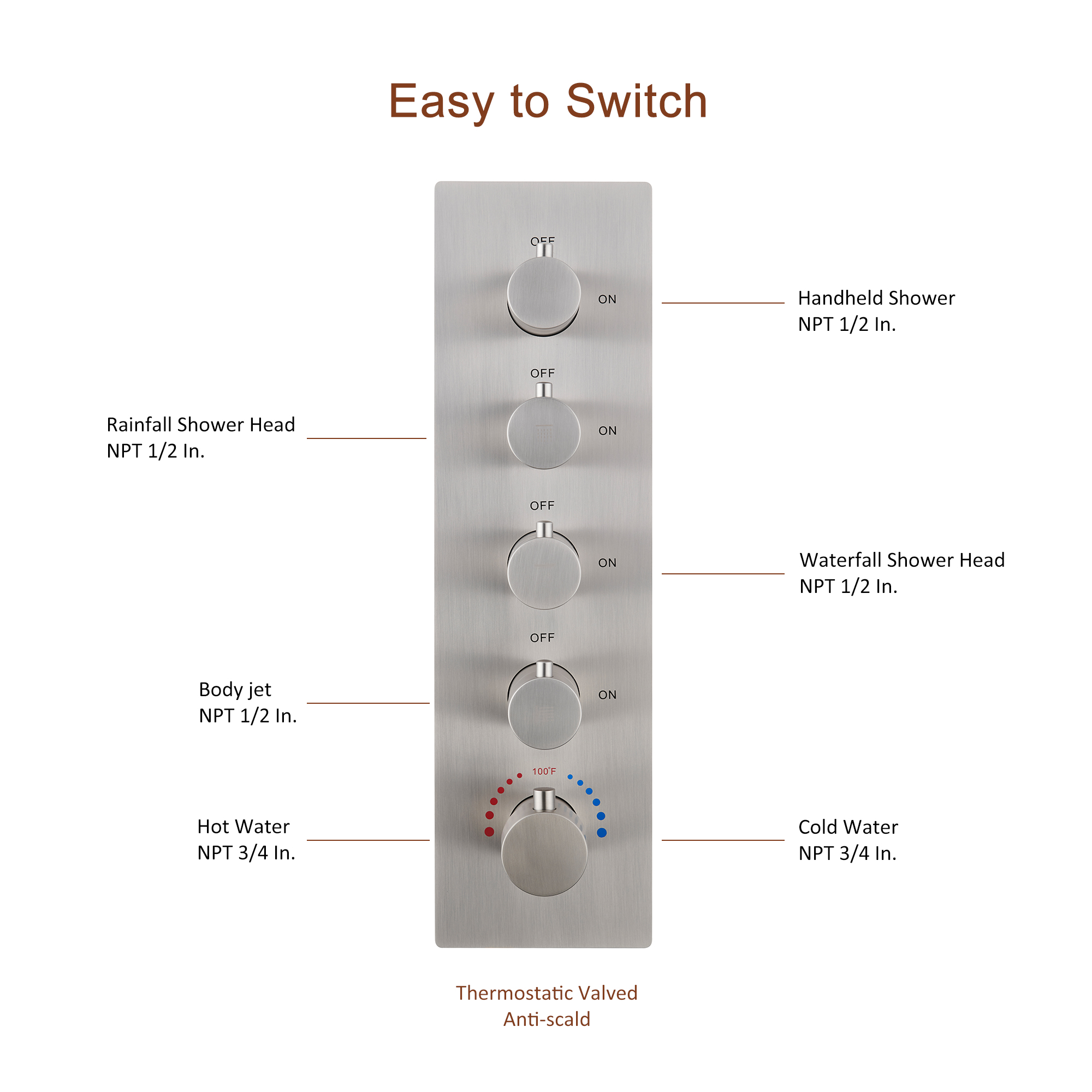 Easy to Switch

OFF
ON

Handheld Shower
NPT 1/2 In.

OFF
ON

Rainfall Shower Head
NPT 1/2 In.

OFF
ON

Waterfall Shower Head
NPT 1/2 In.

OFF
ON

Body jet
NPT 1/2 In.

100°F

Hot Water
NPT 3/4 In.

Cold Water
NPT 3/4 In.

Thermostatic Valved
Anti-scald