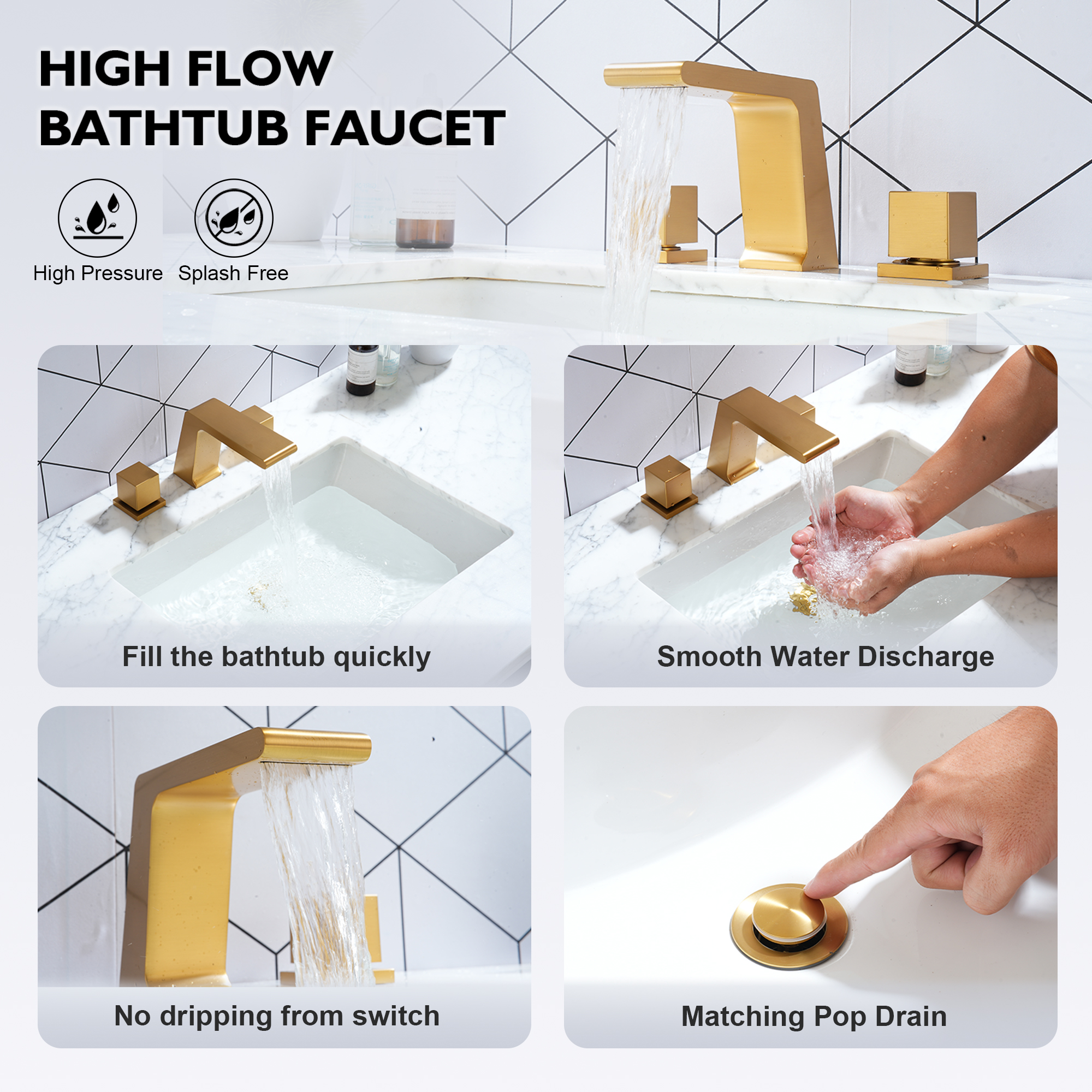 HIGH FLOW
BATHTUB FAUCET

High Pressure
Splash Free

Fill the bathtub quickly

Smooth Water Discharge

No dripping from switch

Matching Pop Drain