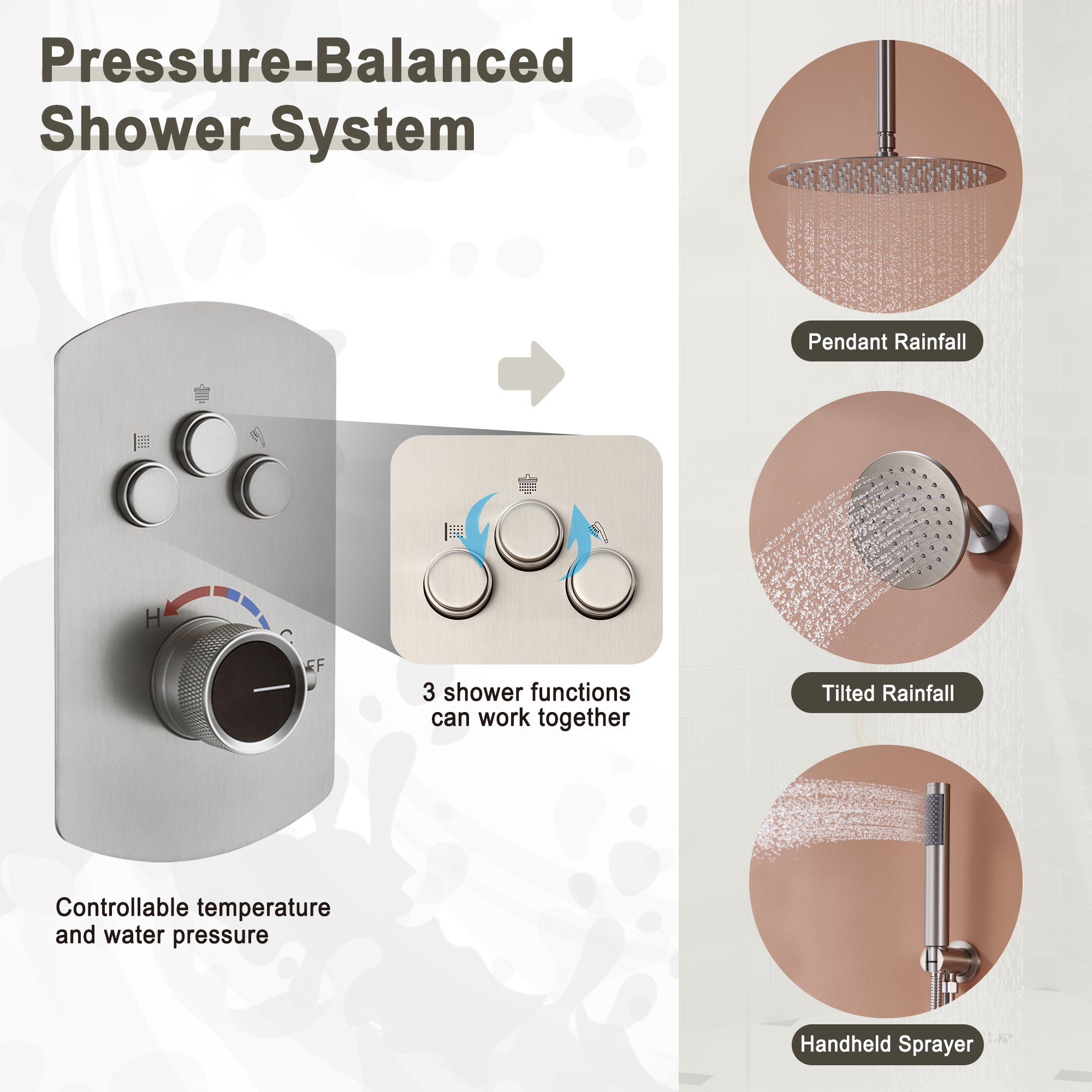 Pressure-Balanced Shower System

H

C

FF

3 shower functions can work together

Controllable temperature and water pressure

Pendant Rainfall

Tilted Rainfall

Handheld Sprayer