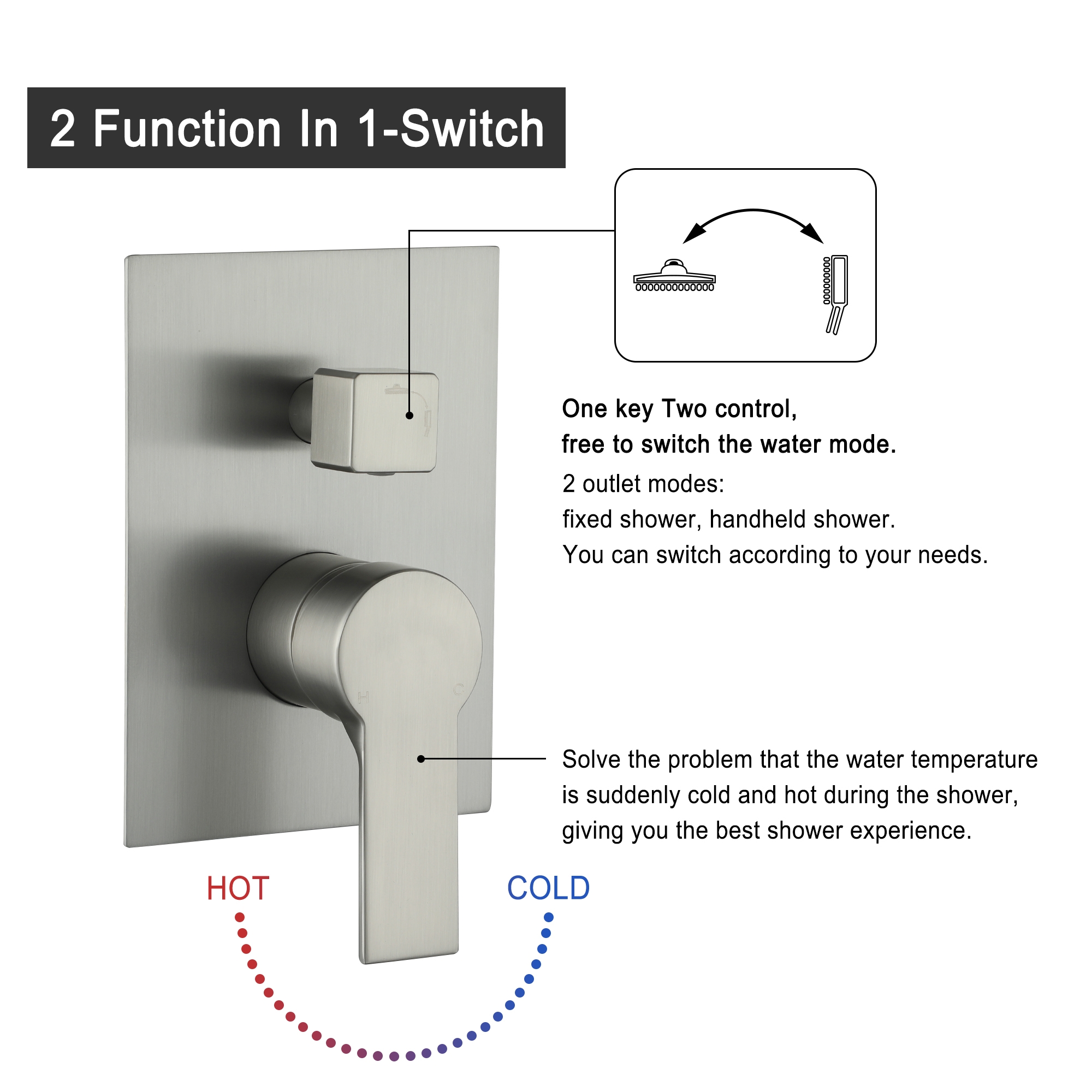 2 Function In 1-Switch

One key Two control,
free to switch the water mode.
2 outlet modes:
fixed shower, handheld shower.
You can switch according to your needs.

H C

Solve the problem that the water temperature is suddenly cold and hot during the shower, giving you the best shower experience.

HOT

COLD