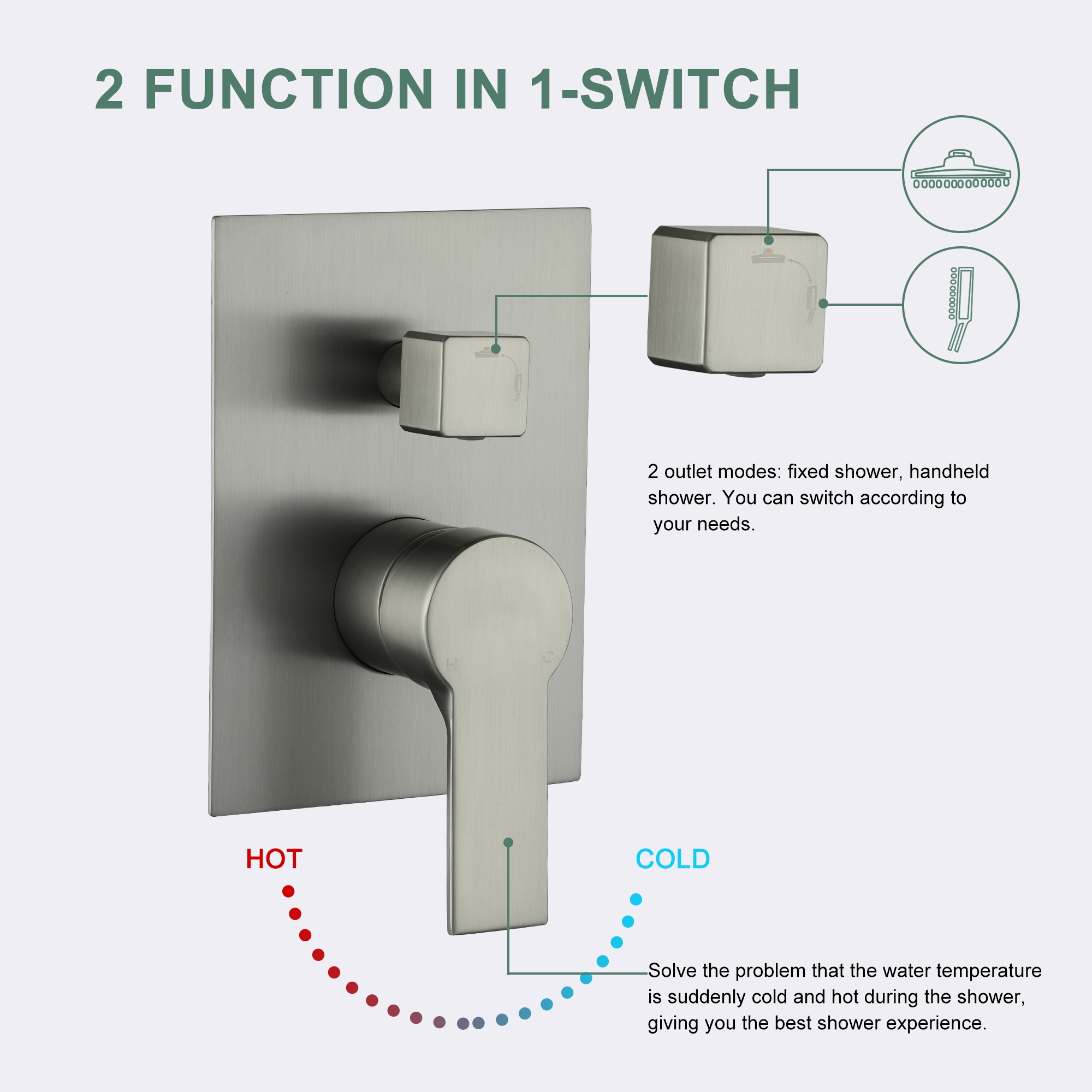 2 FUNCTION IN 1-SWITCH

2 outlet modes: fixed shower, handheld shower. You can switch according to your needs.

H

C

HOT

COLD

Solve the problem that the water temperature is suddenly cold and hot during the shower, giving you the best shower experience.