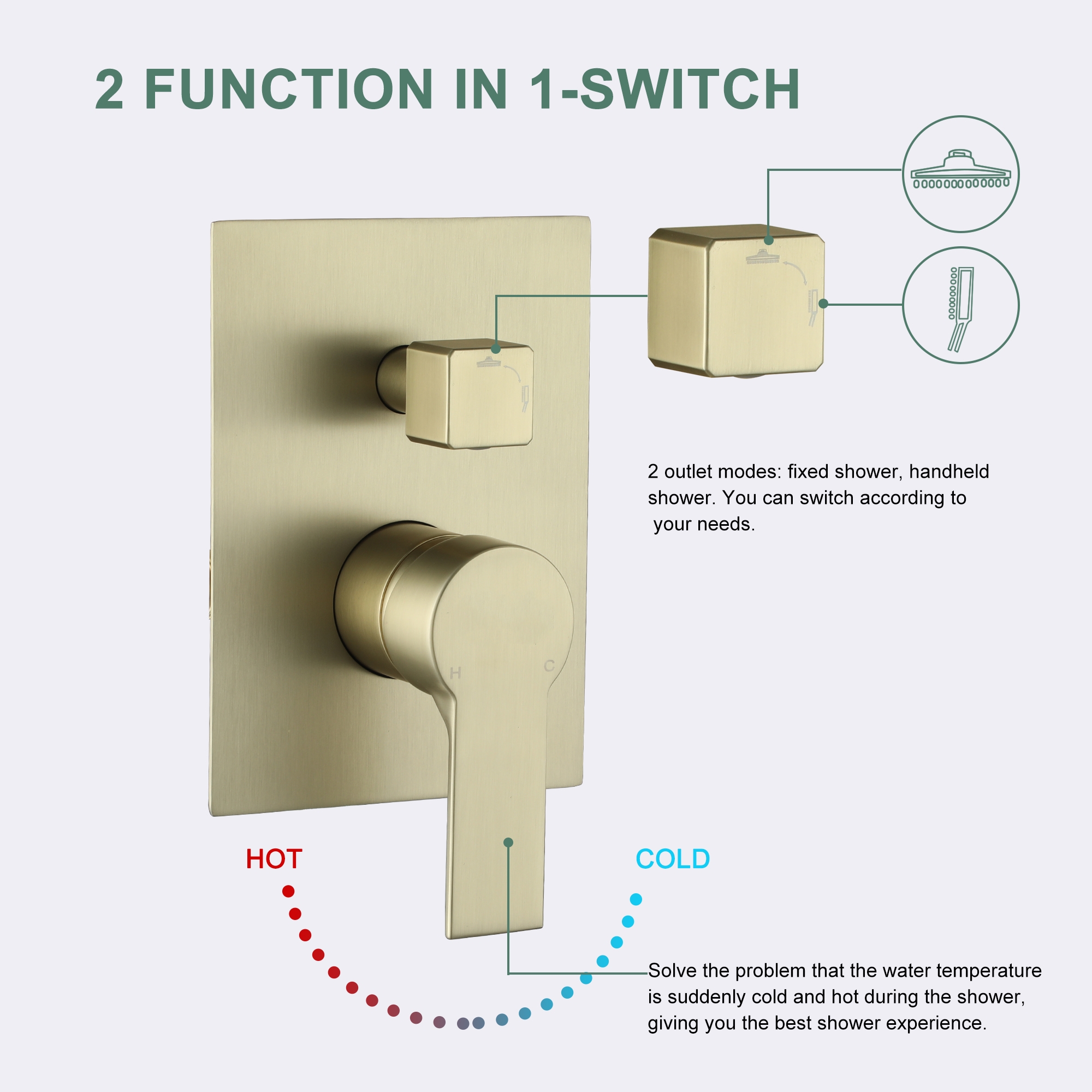 2 FUNCTION IN 1-SWITCH

2 outlet modes: fixed shower, handheld shower. You can switch according to your needs.

H

C

HOT

COLD

Solve the problem that the water temperature is suddenly cold and hot during the shower, giving you the best shower experience.