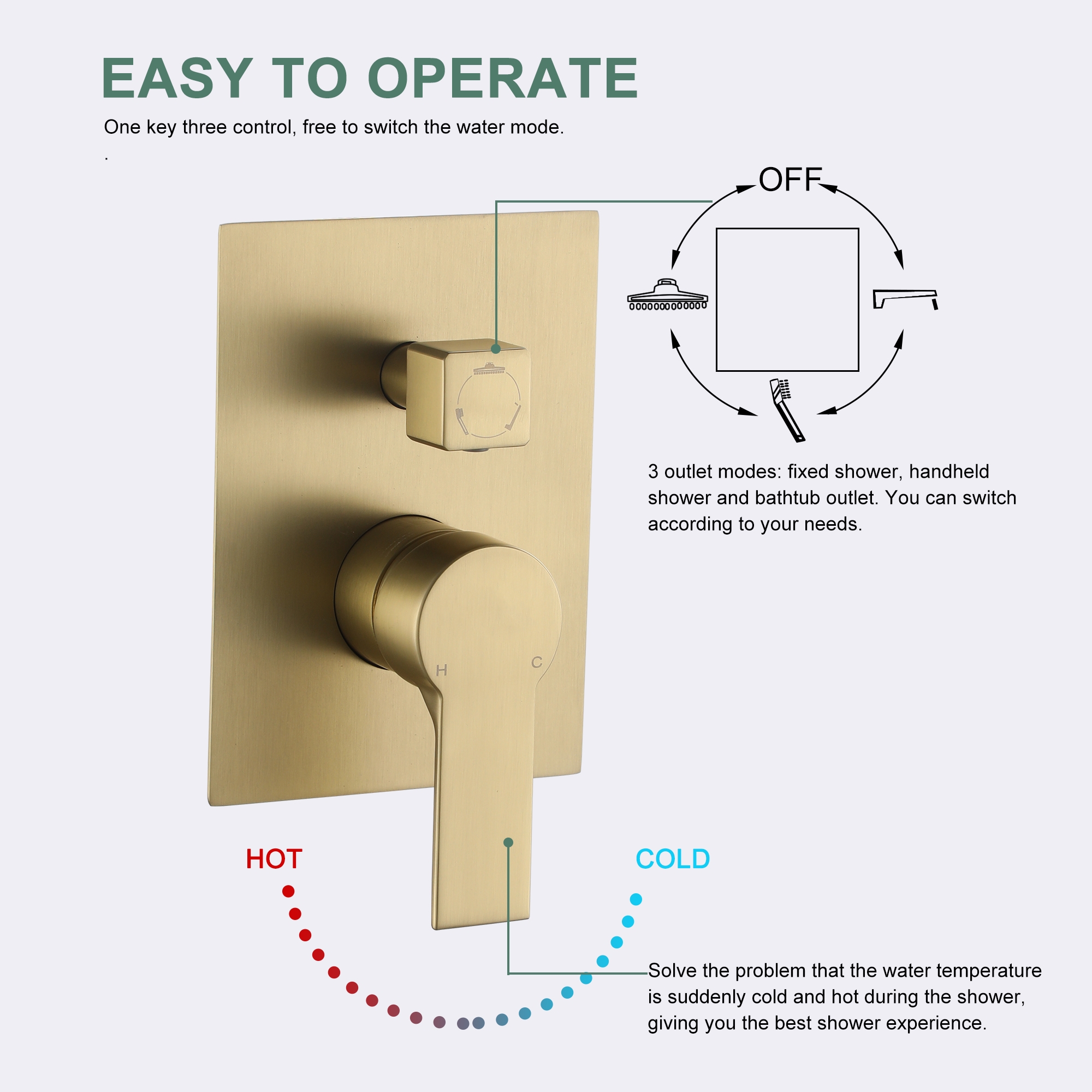 EASY TO OPERATE

One key three control, free to switch the water mode.

.

OFF

3 outlet modes: fixed shower, handheld shower and bathtub outlet. You can switch according to your needs.

H

C

HOT

COLD

Solve the problem that the water temperature is suddenly cold and hot during the shower, giving you the best shower experience.