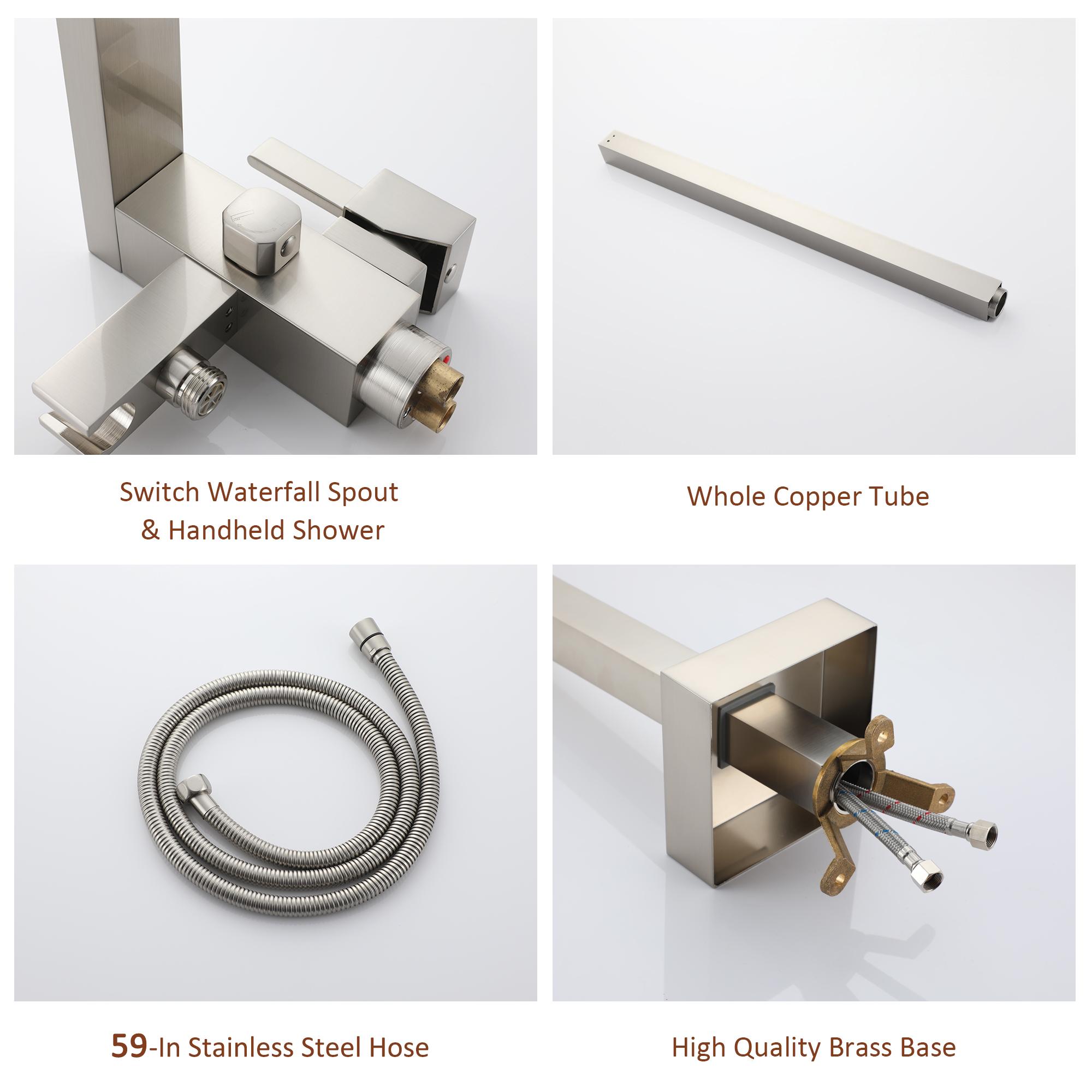 Switch Waterfall Spout & Handheld Shower

Whole Copper Tube

59-In Stainless Steel Hose

High Quality Brass Base