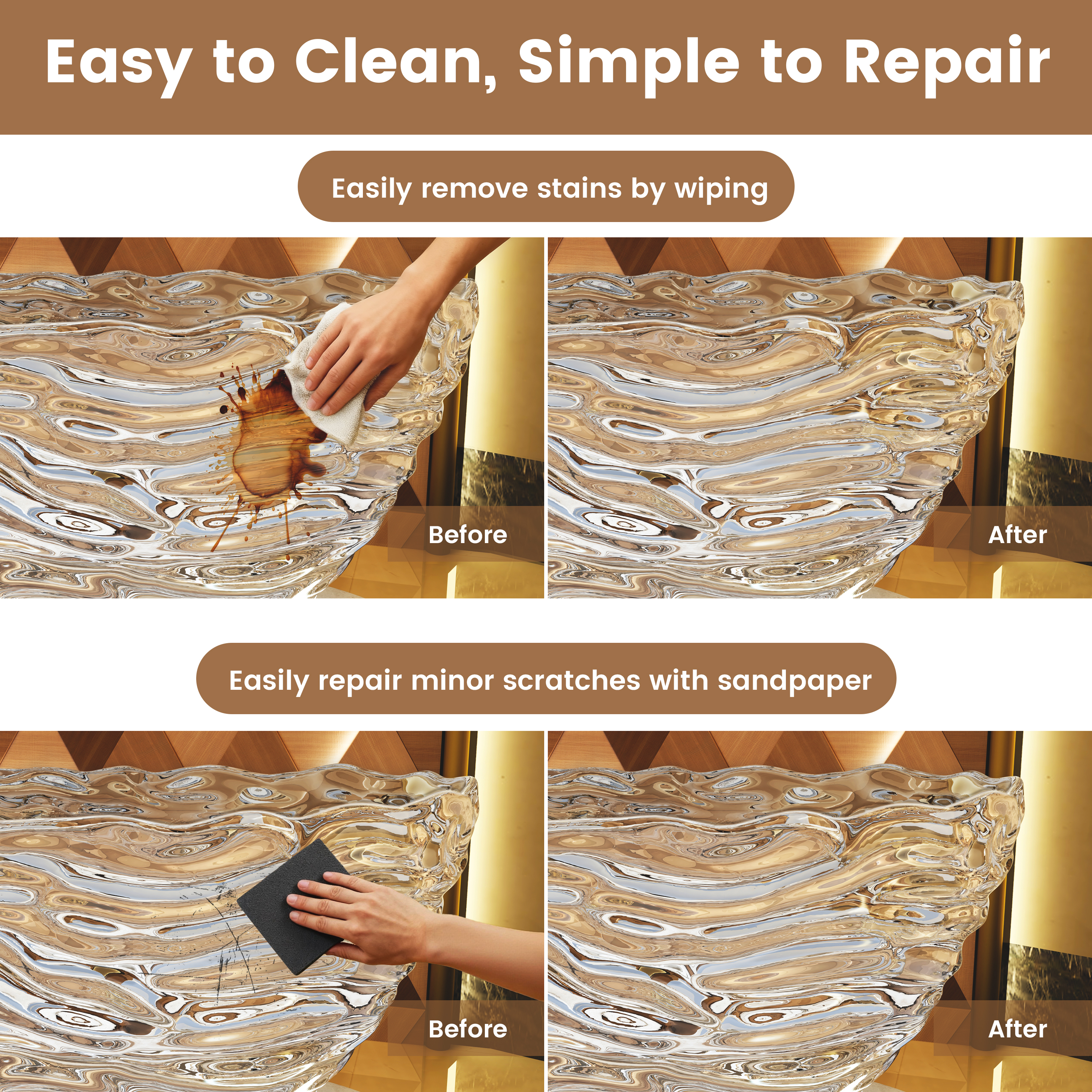 Easy to Clean, Simple to Repair

Easily remove stains by wiping

Before

After

Easily repair minor scratches with sandpaper

Before

After