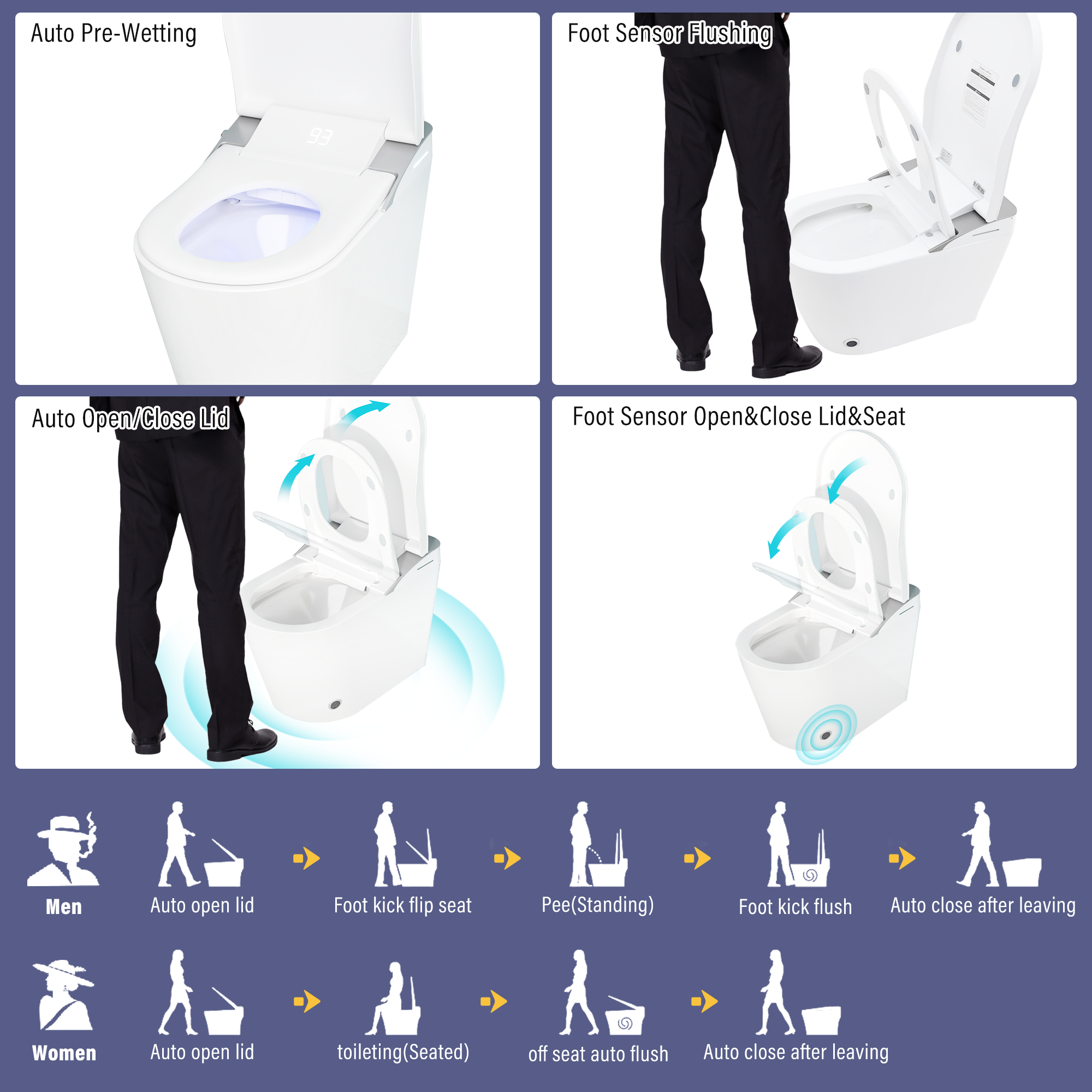 Auto Pre-Wetting

93

Foot Sensor Flushing

Auto Open/Close Lid

Foot Sensor Open&Close Lid&Seat

Men

Auto open lid

Foot kick flip seat

Pee(Standing)

Foot kick flush

Auto close after leaving

Women

Auto open lid

toileting(Seated)

off seat auto flush

Auto close after leaving