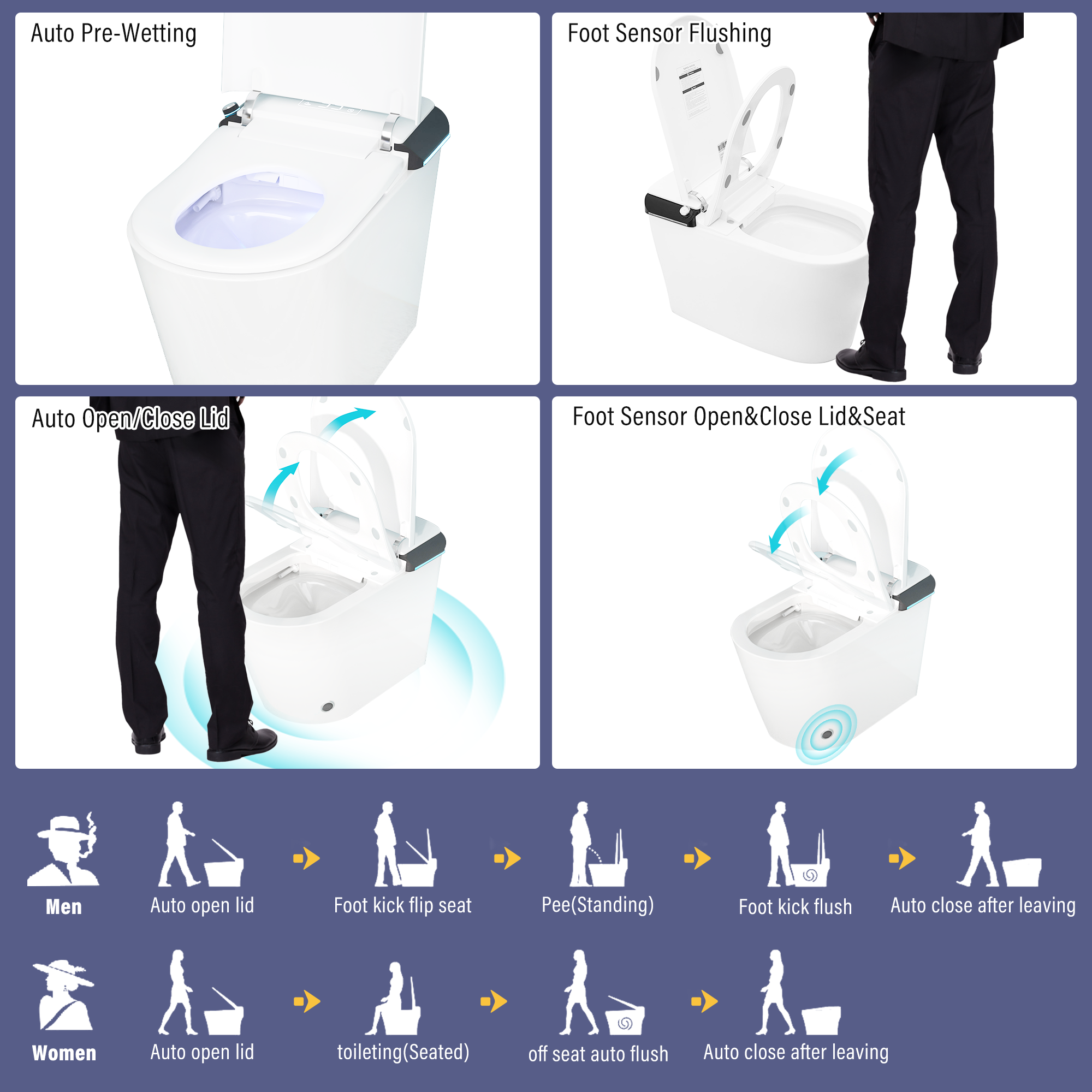 Auto Pre-Wetting

Foot Sensor Flushing

Auto Open/Close Lid

Foot Sensor Open&Close Lid&Seat

Men

Auto open lid

Foot kick flip seat

Pee(Standing)

Foot kick flush

Auto close after leaving

Women

Auto open lid

toileting(Seated)

off seat auto flush

Auto close after leaving