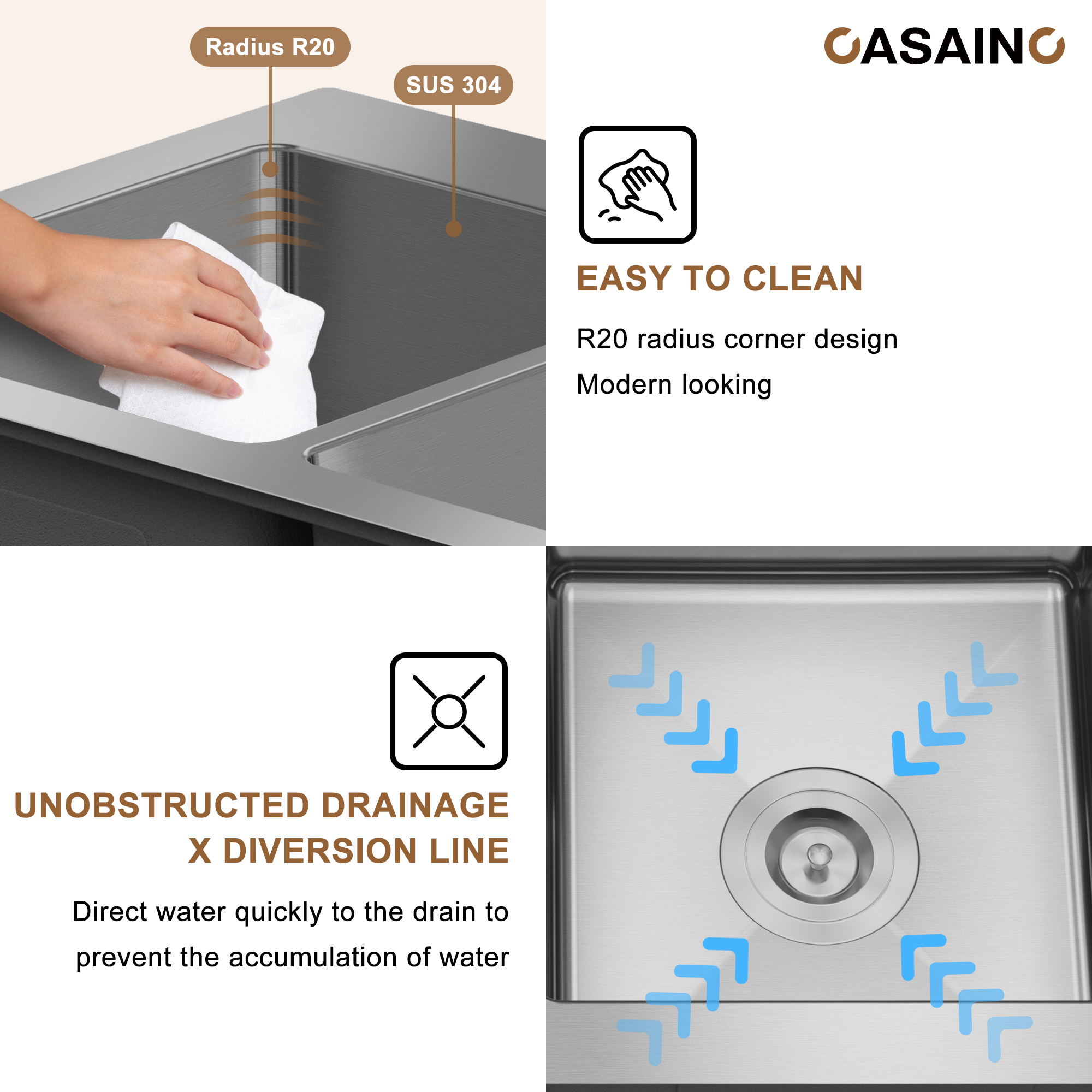 Radius R20

SUS 304

CASAINC

EASY TO CLEAN

R20 radius corner design

Modern looking

UNOBSTRUCTED DRAINAGE
X DIVERSION LINE

Direct water quickly to the drain to prevent the accumulation of water