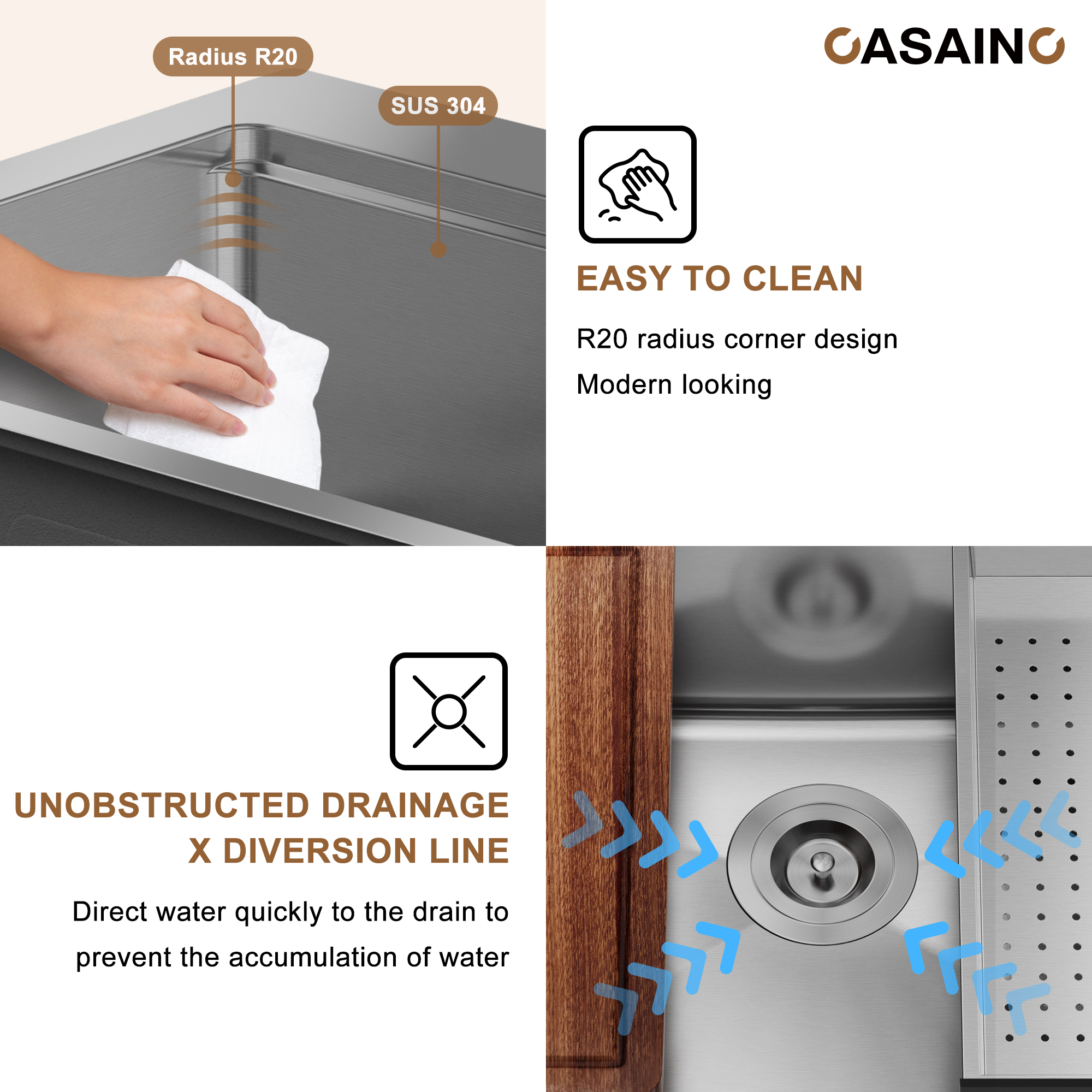 Radius R20

SUS 304

CASAINC

EASY TO CLEAN

R20 radius corner design

Modern looking

UNOBSTRUCTED DRAINAGE
X DIVERSION LINE

Direct water quickly to the drain to prevent the accumulation of water