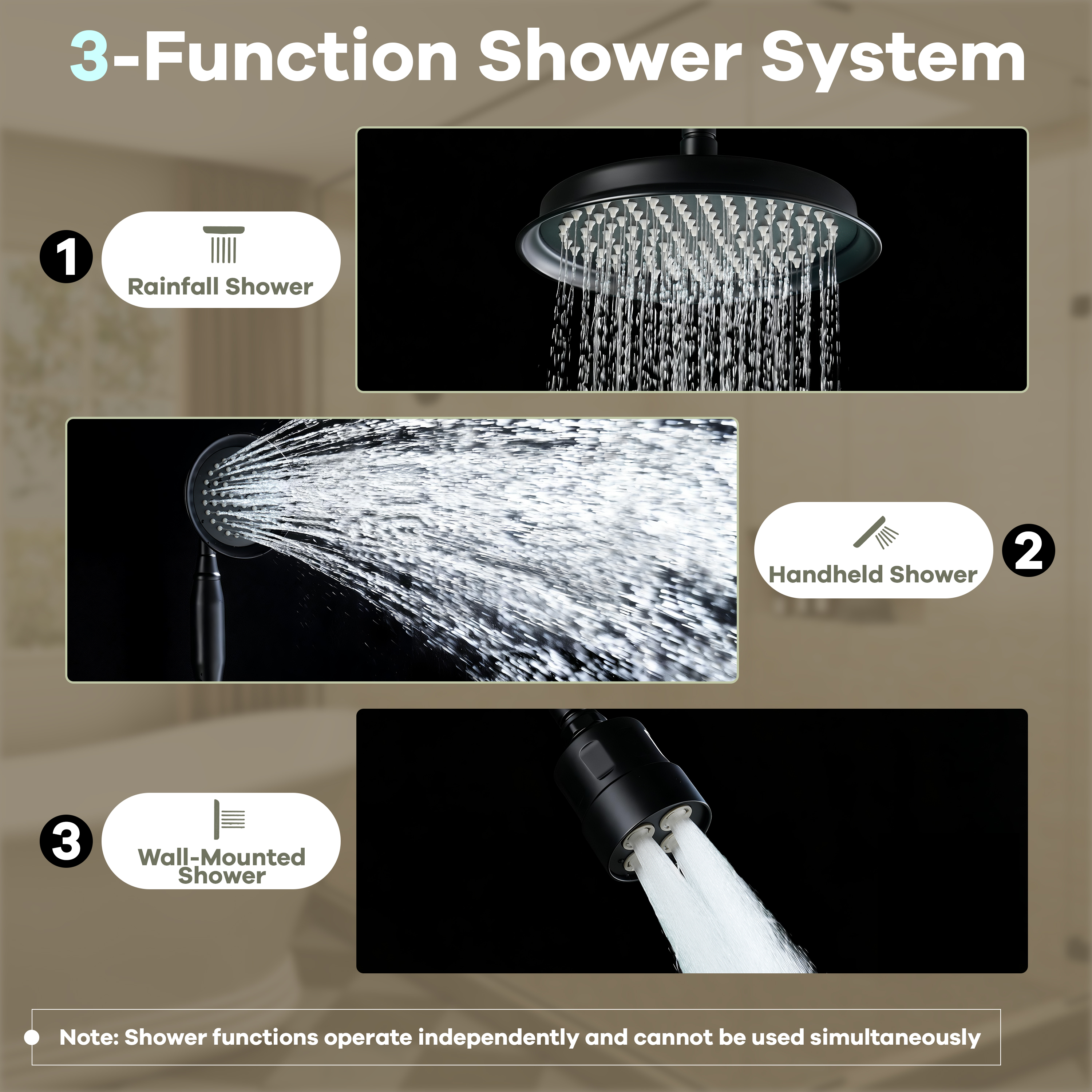 3-Function Shower System

1

Rainfall Shower

Handheld Shower

2

3

Wall-Mounted Shower

Note: Shower functions operate independently and cannot be used simultaneously