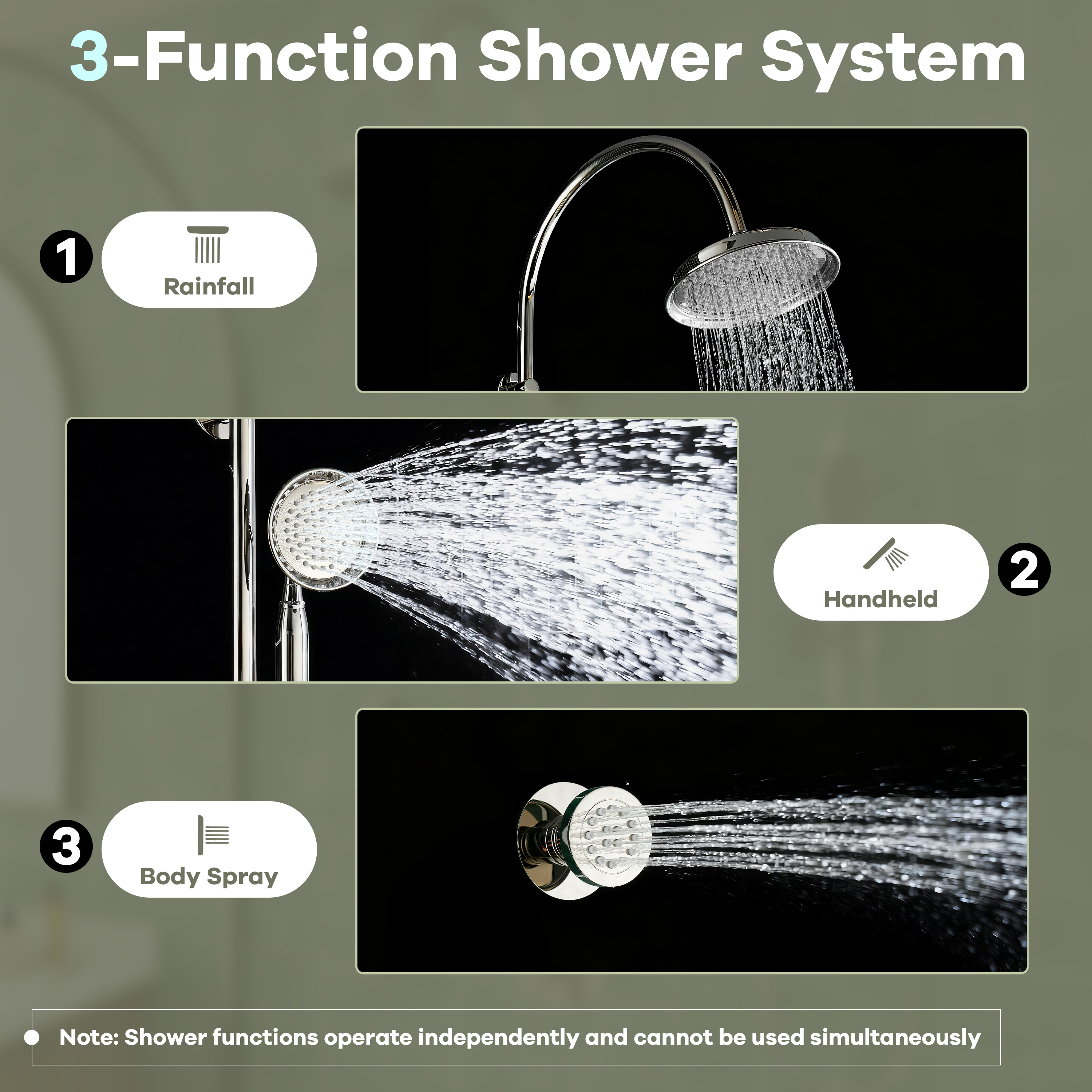 3-Function Shower System

1 Rainfall

Handheld 2

3 Body Spray

Note: Shower functions operate independently and cannot be used simultaneously