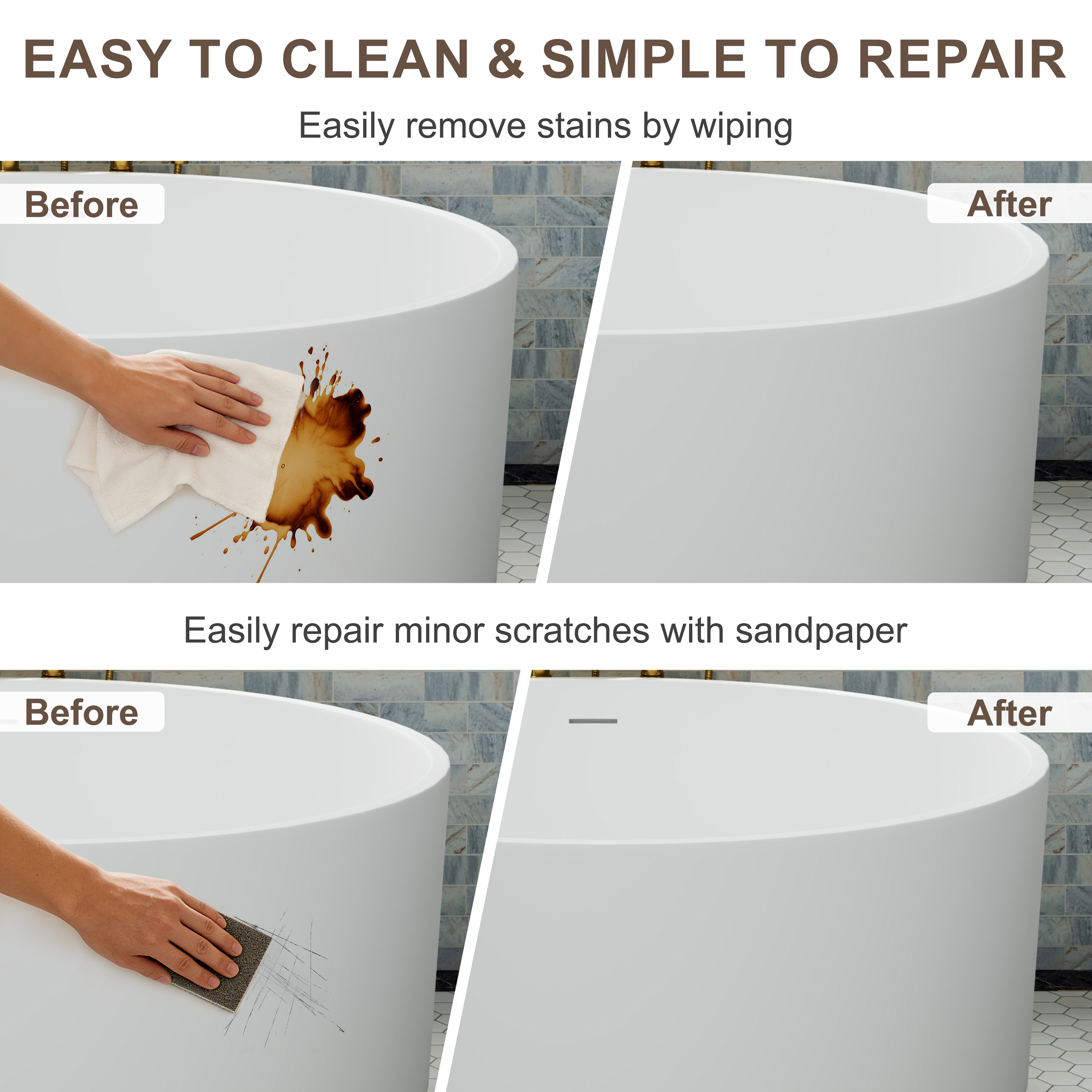 EASY TO CLEAN & SIMPLE TO REPAIR

Easily remove stains by wiping

Before

After

Easily repair minor scratches with sandpaper

Before

After