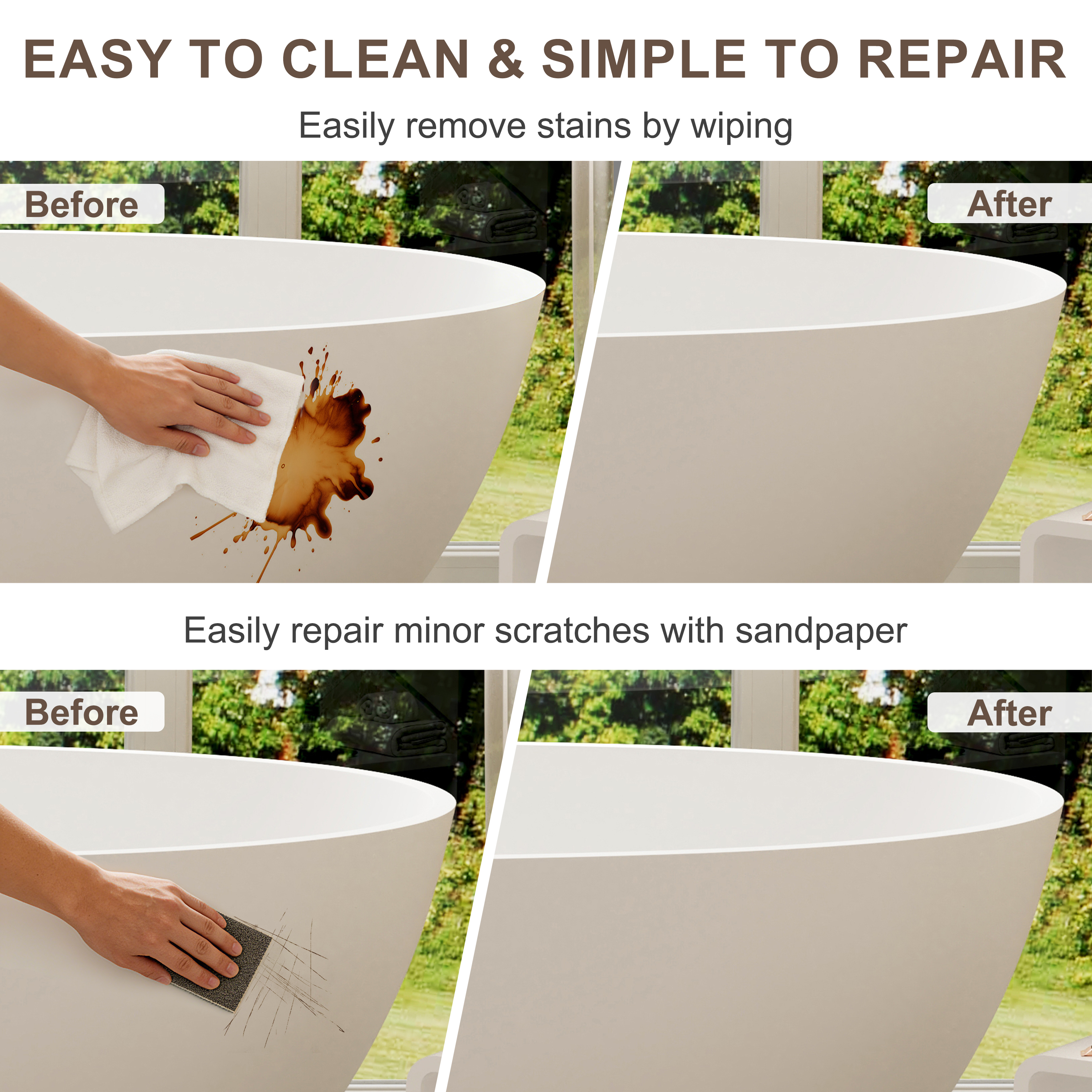 EASY TO CLEAN & SIMPLE TO REPAIR

Easily remove stains by wiping

Before

After

Easily repair minor scratches with sandpaper

Before

After