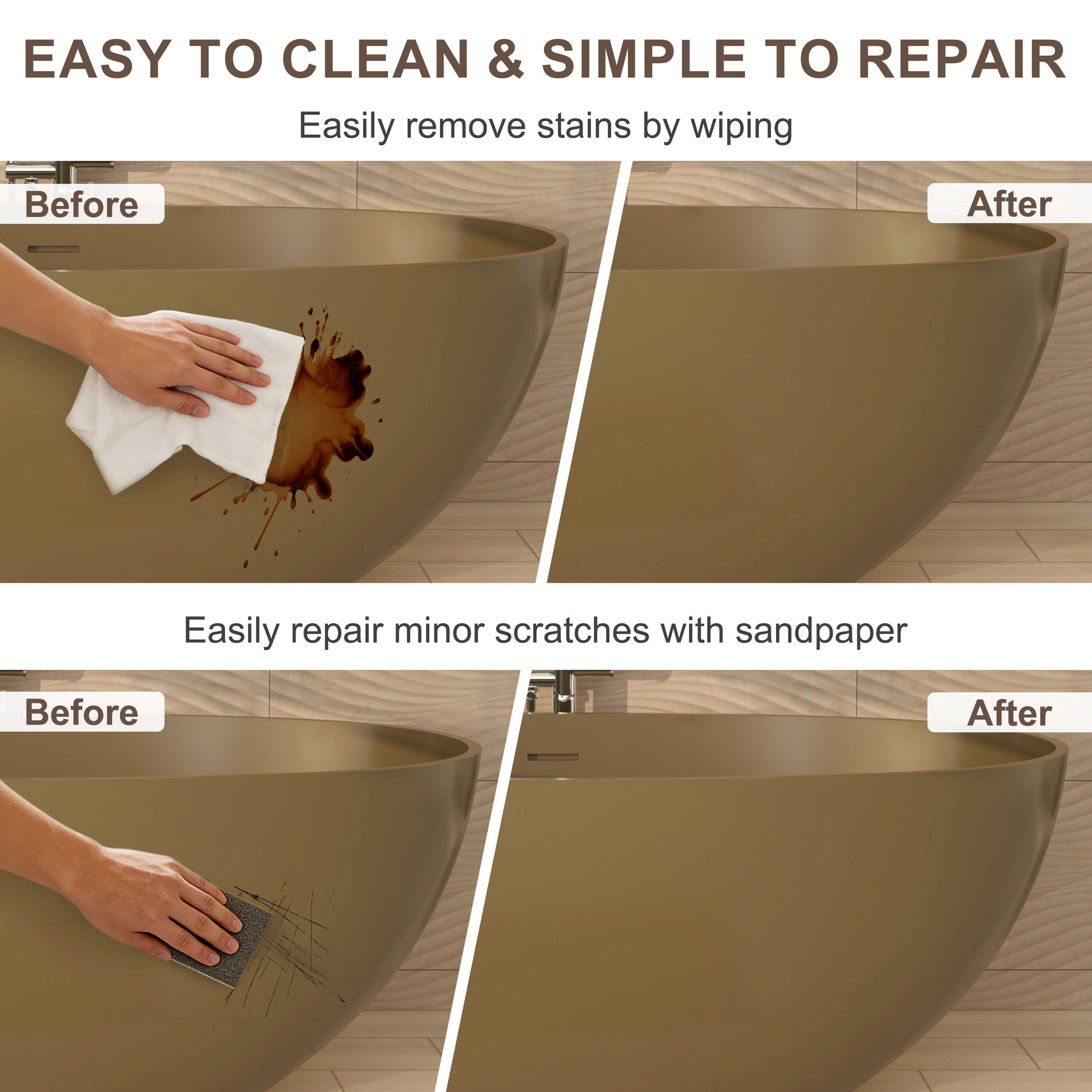 EASY TO CLEAN & SIMPLE TO REPAIR

Easily remove stains by wiping

Before

After

Easily repair minor scratches with sandpaper

Before

After