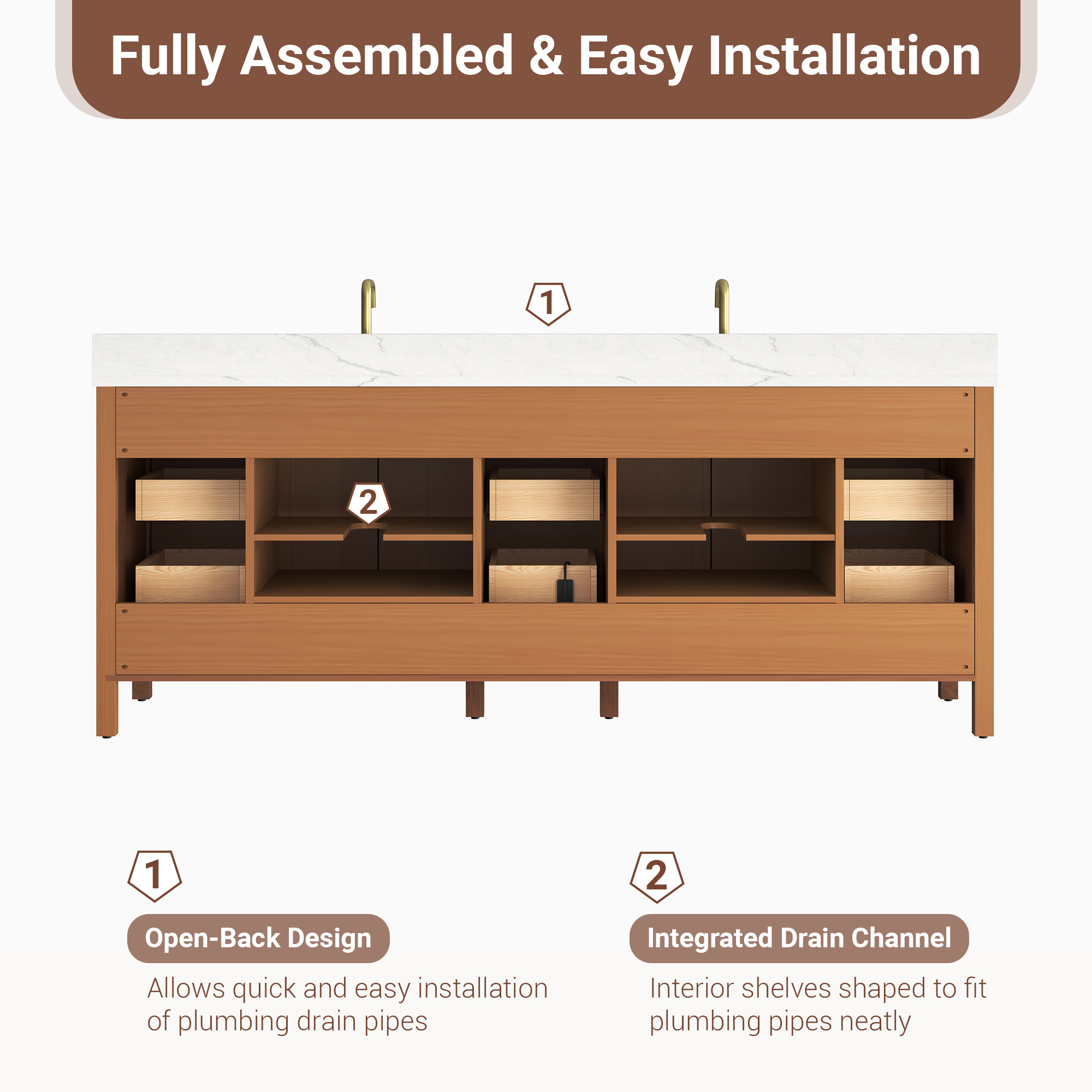 Fully Assembled & Easy Installation

1

2

1

Open-Back Design

Allows quick and easy installation of plumbing drain pipes

2

Integrated Drain Channel

Interior shelves shaped to fit plumbing pipes neatly