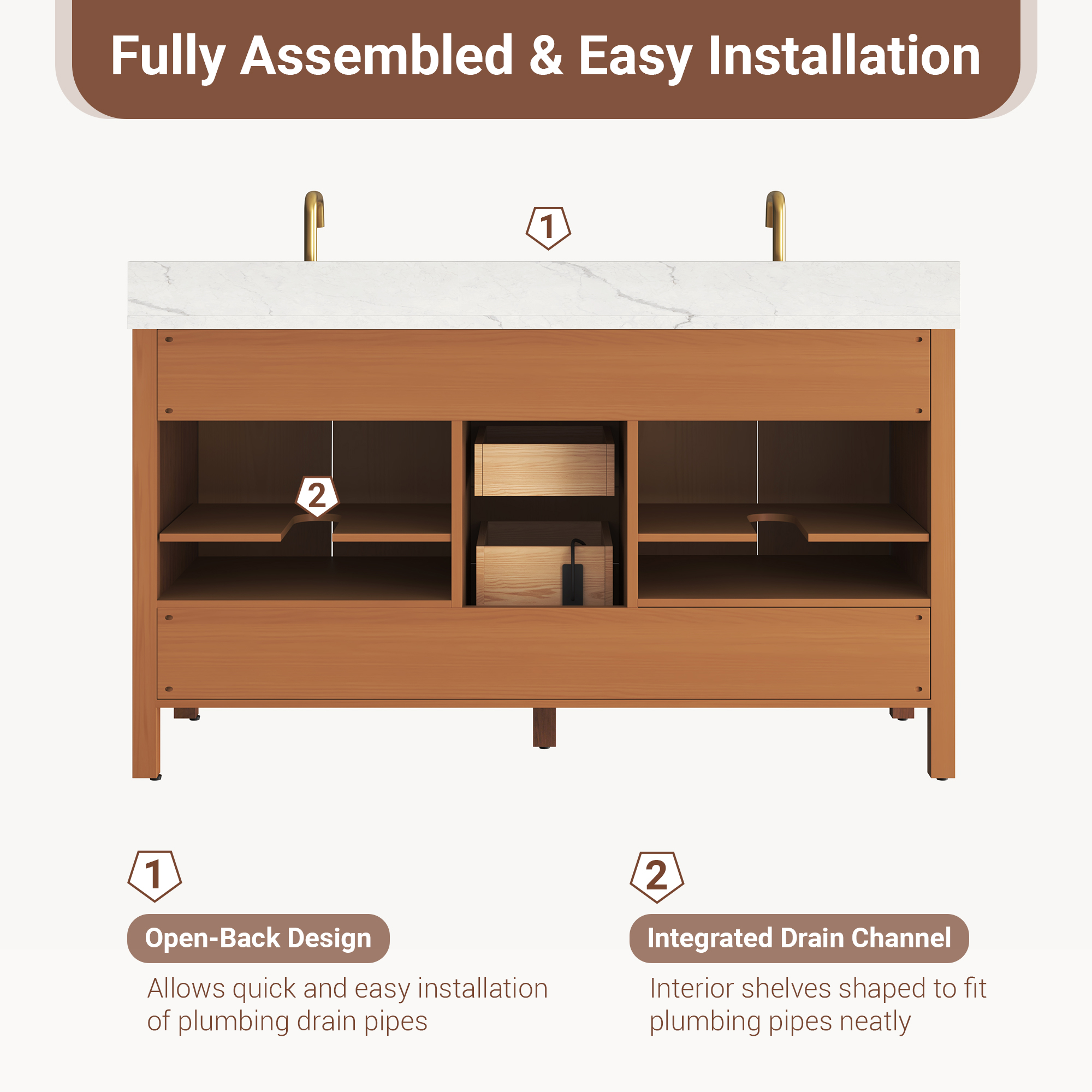 Fully Assembled & Easy Installation

1

2

1

Open-Back Design

Allows quick and easy installation of plumbing drain pipes

2

Integrated Drain Channel

Interior shelves shaped to fit plumbing pipes neatly