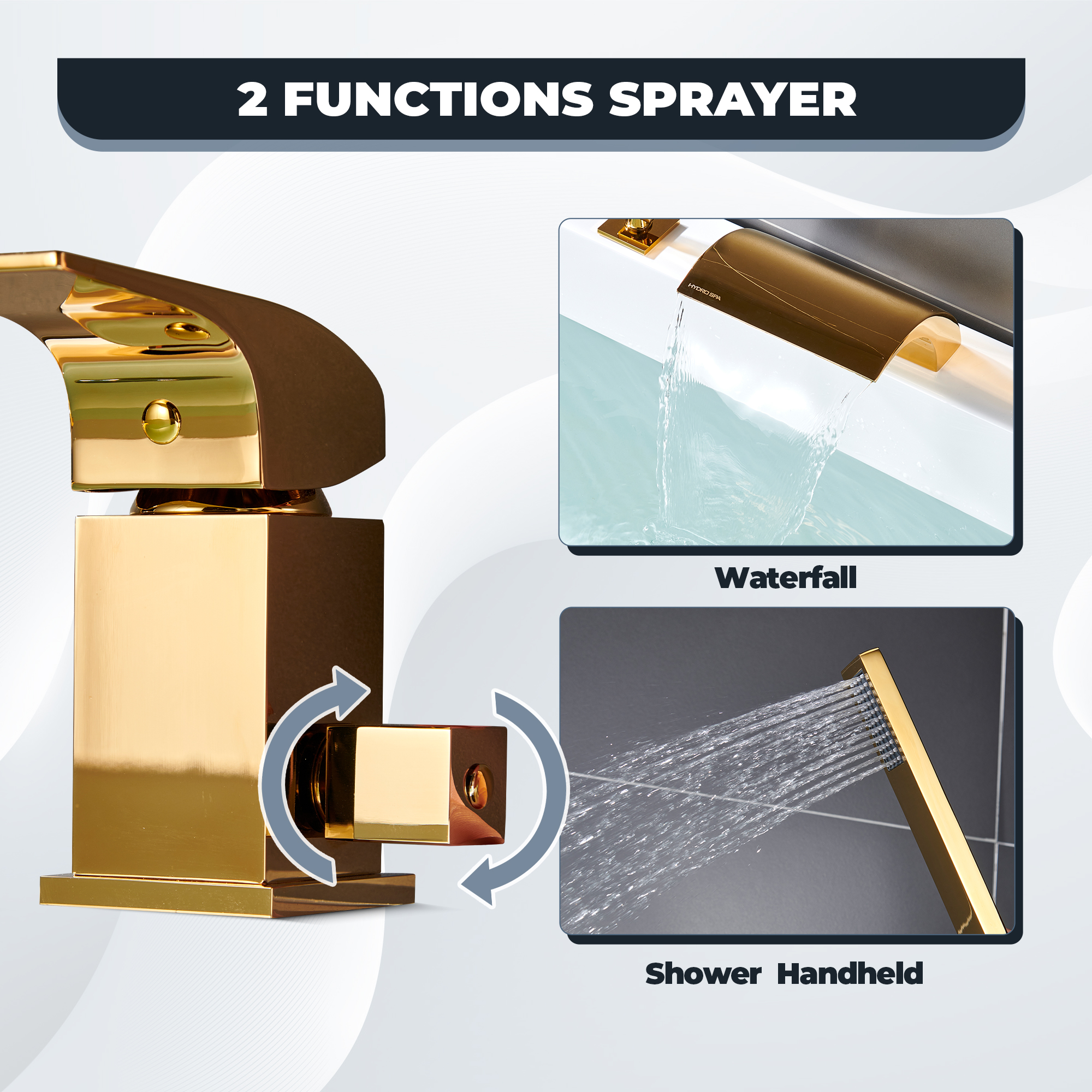 2 FUNCTIONS SPRAYER

HYDRO SPA

Waterfall

Shower Handheld